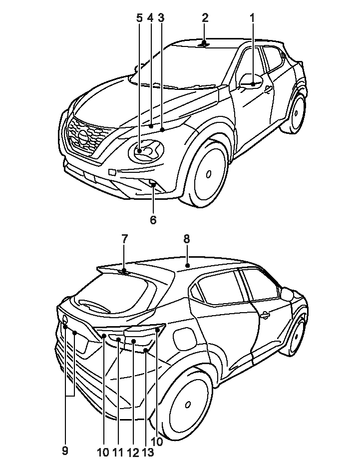 5 4 3 2 1

6

7 8

9 10 11 12 13 10