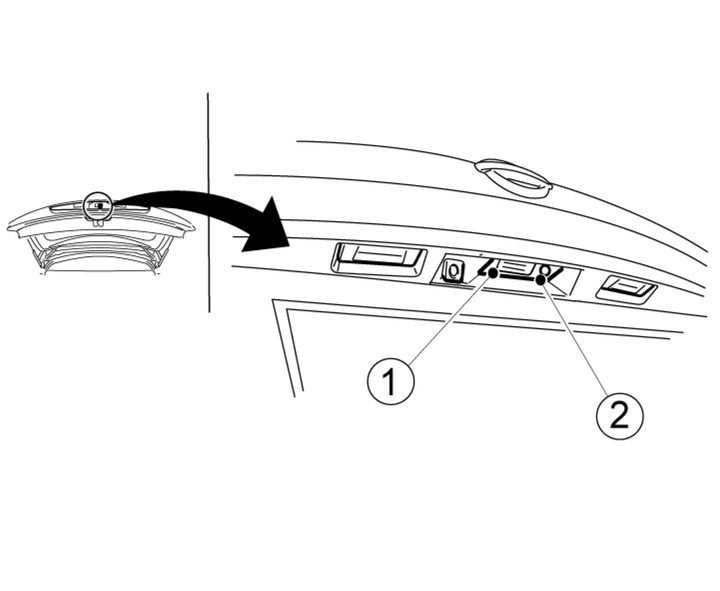 1

2