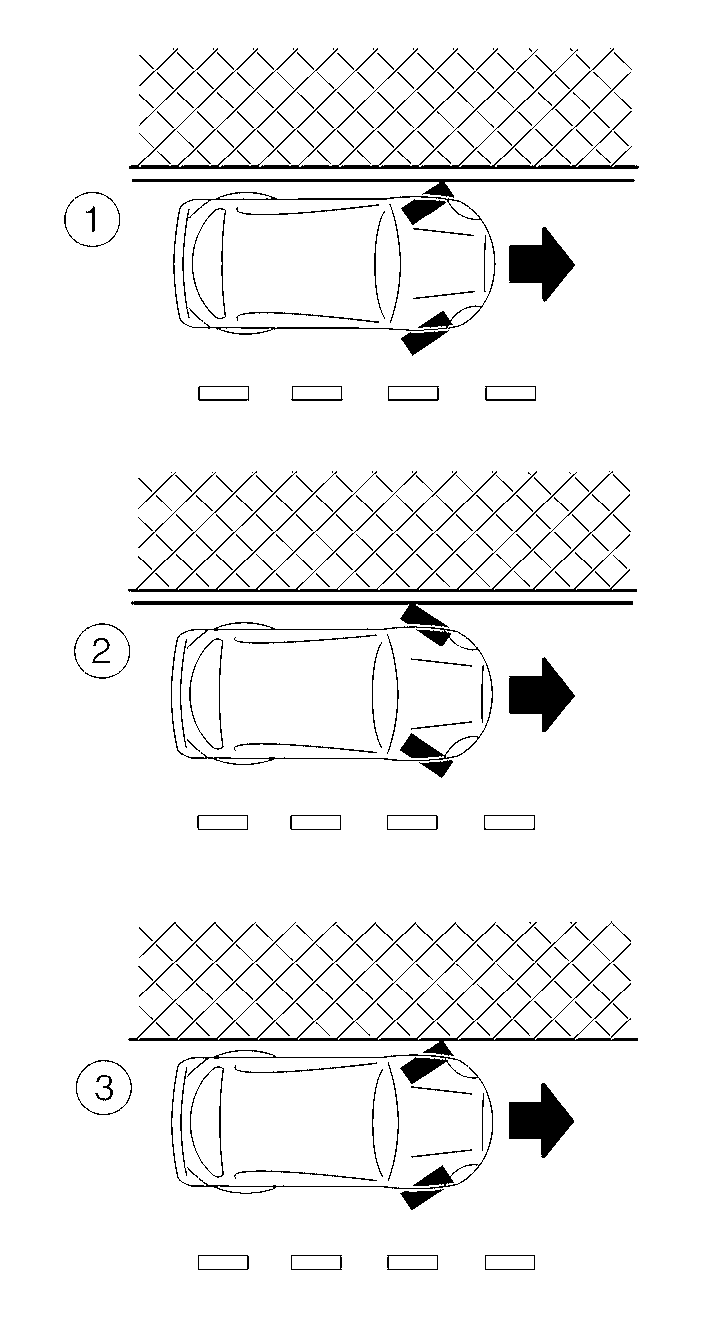 1

2

3