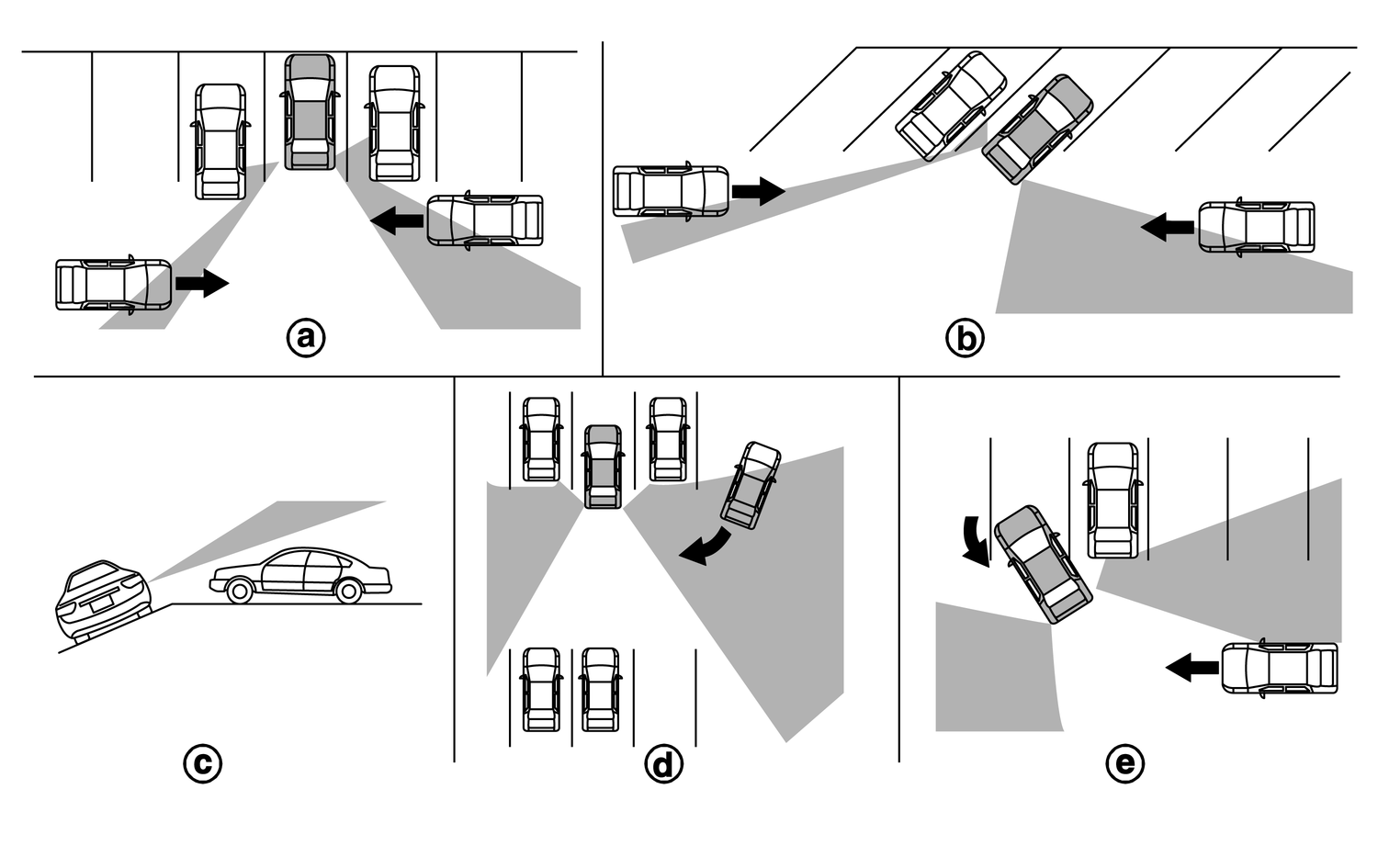 a

b

c

d

e