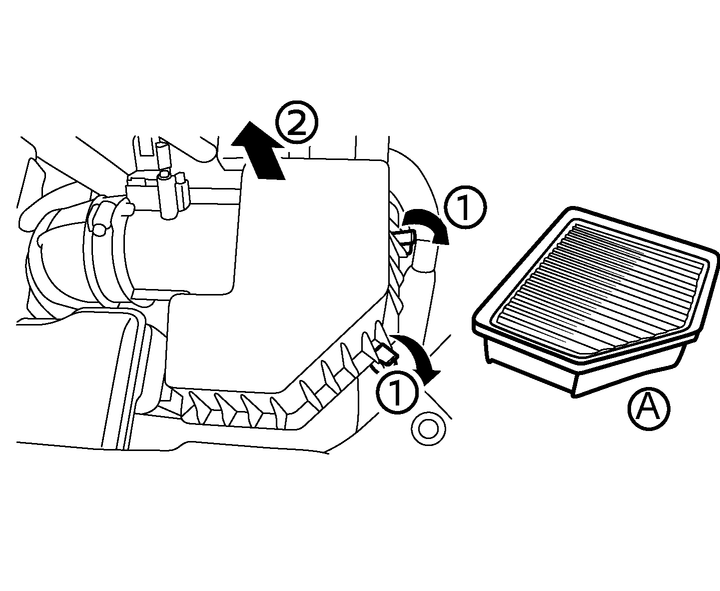 ②
①
①
Ⓐ