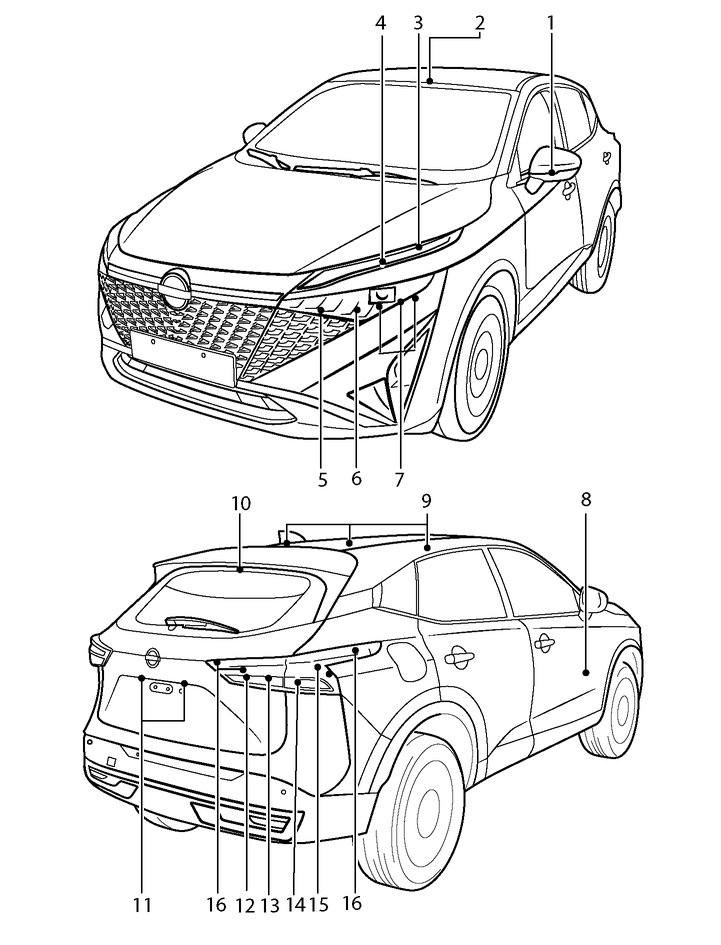 4 3 2 1

5 6 7

10 9 8

11 16 12 13 14 15 16