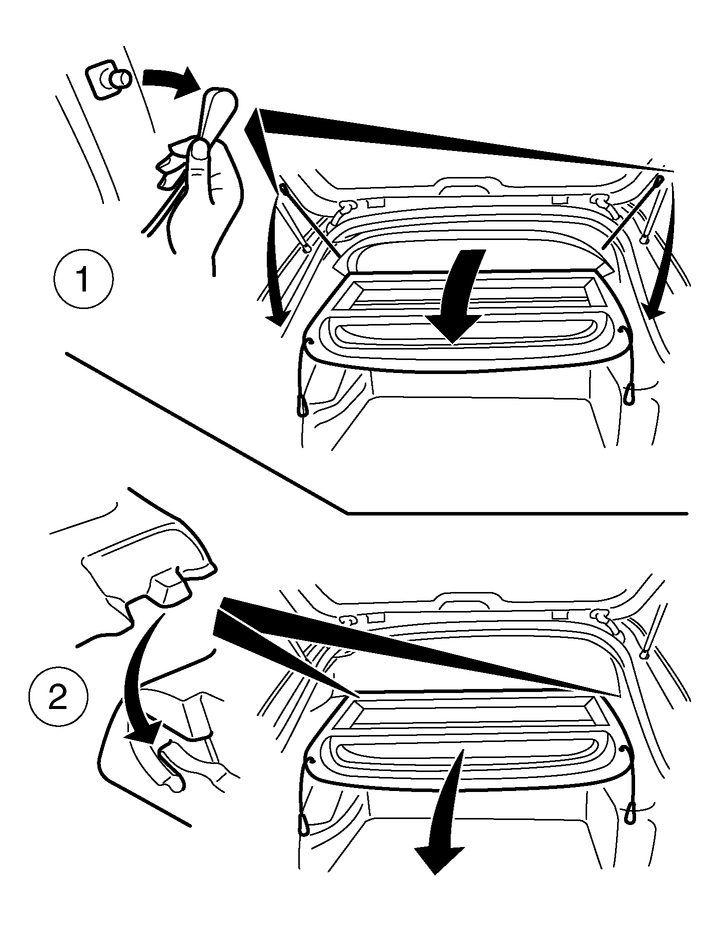 1

2