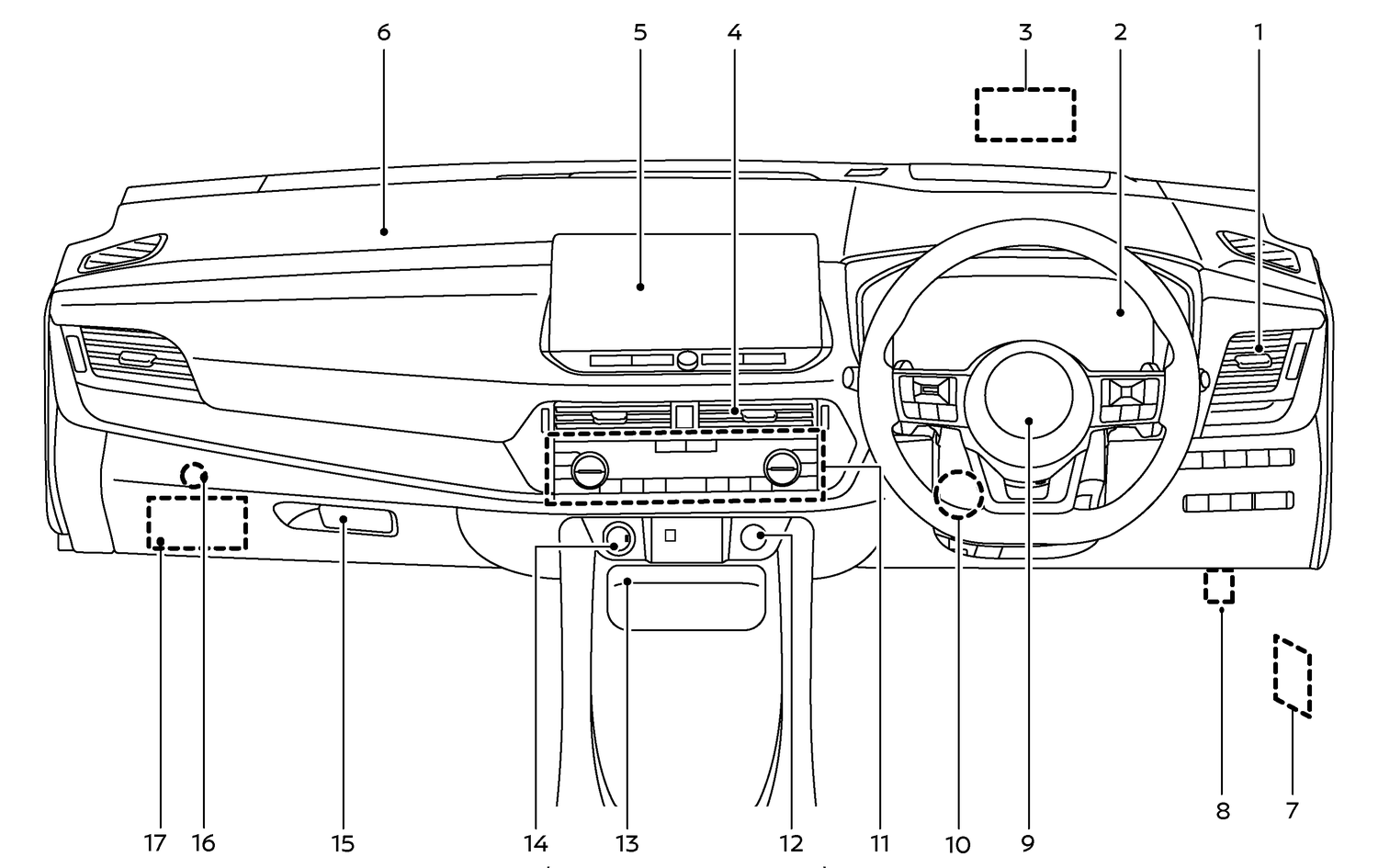 6
5
4
3
2
1

17
16
15
14
13
12
11
10
9
8
7