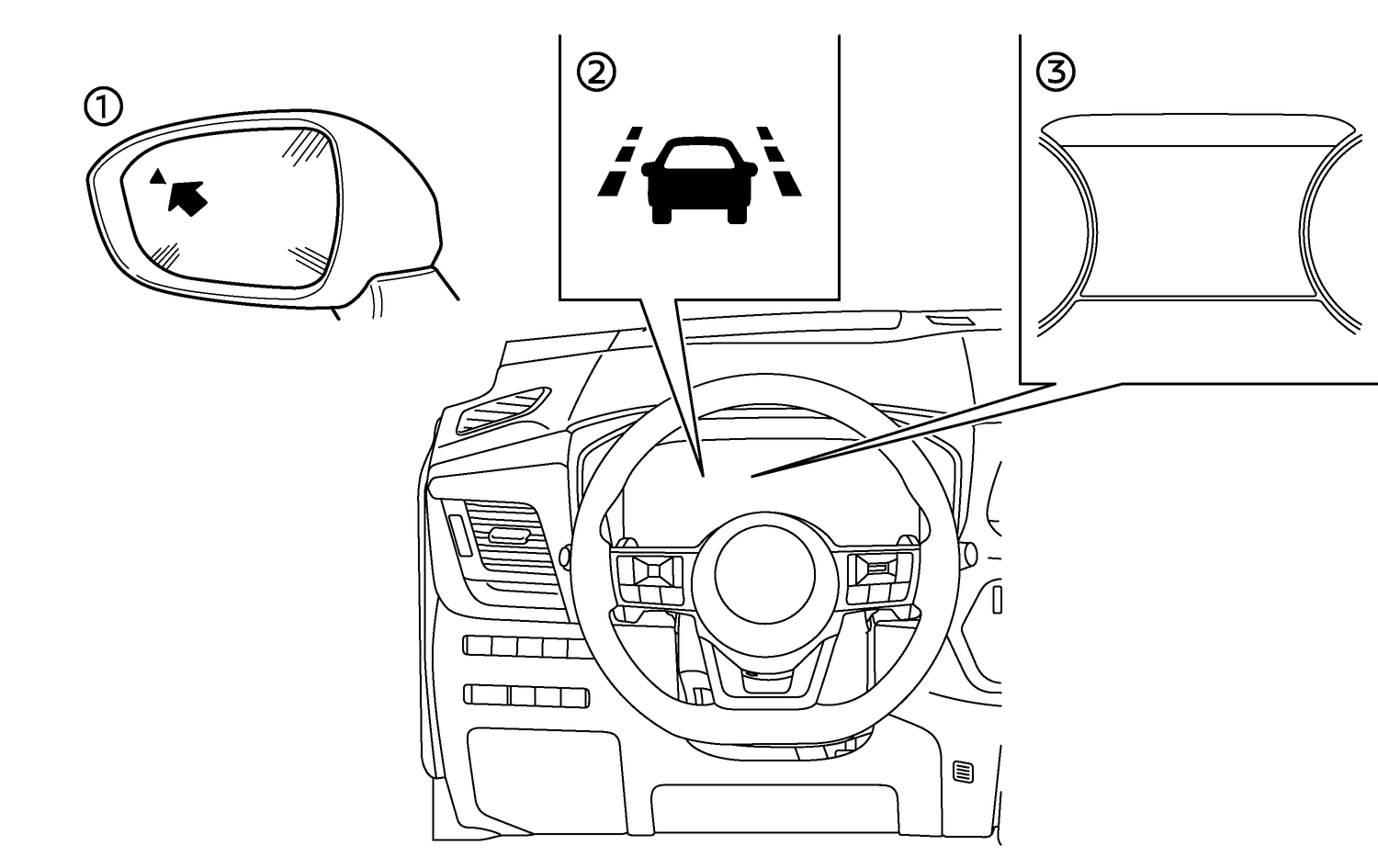 ①
②
③