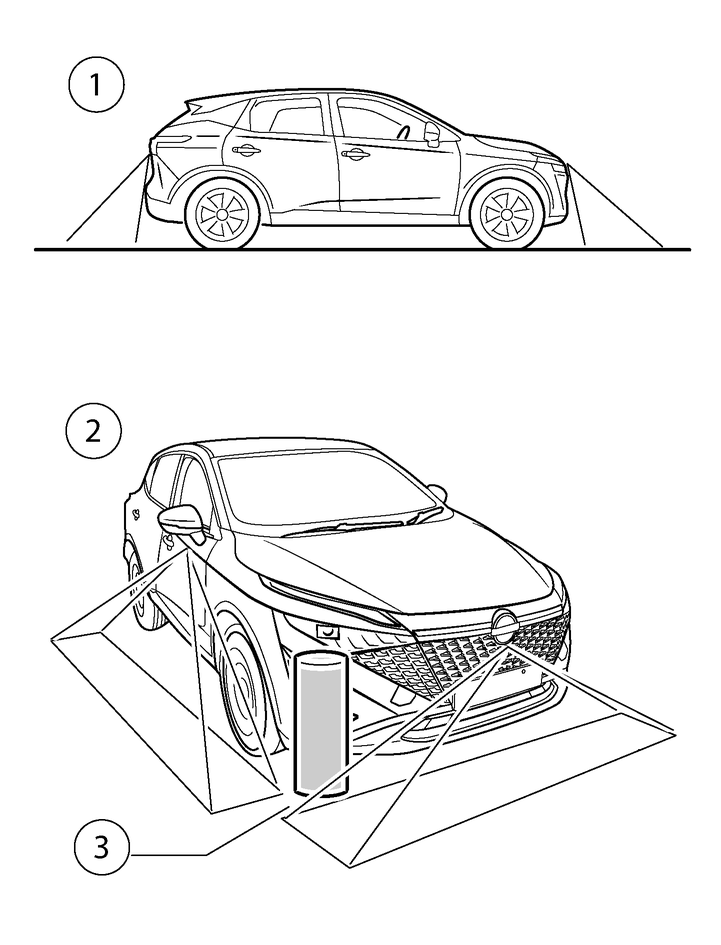 1

2

3