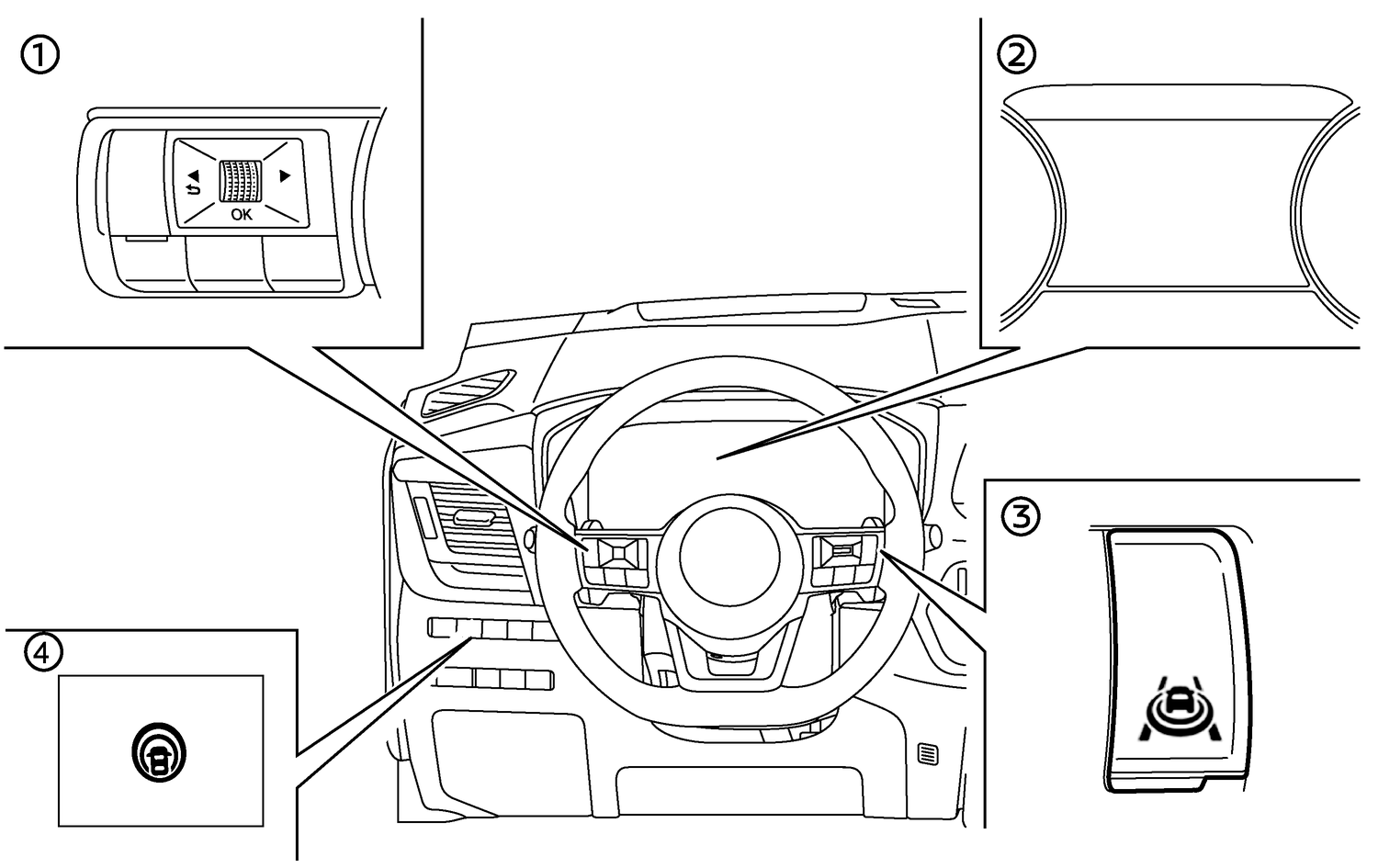 ①

OK

②

③

④