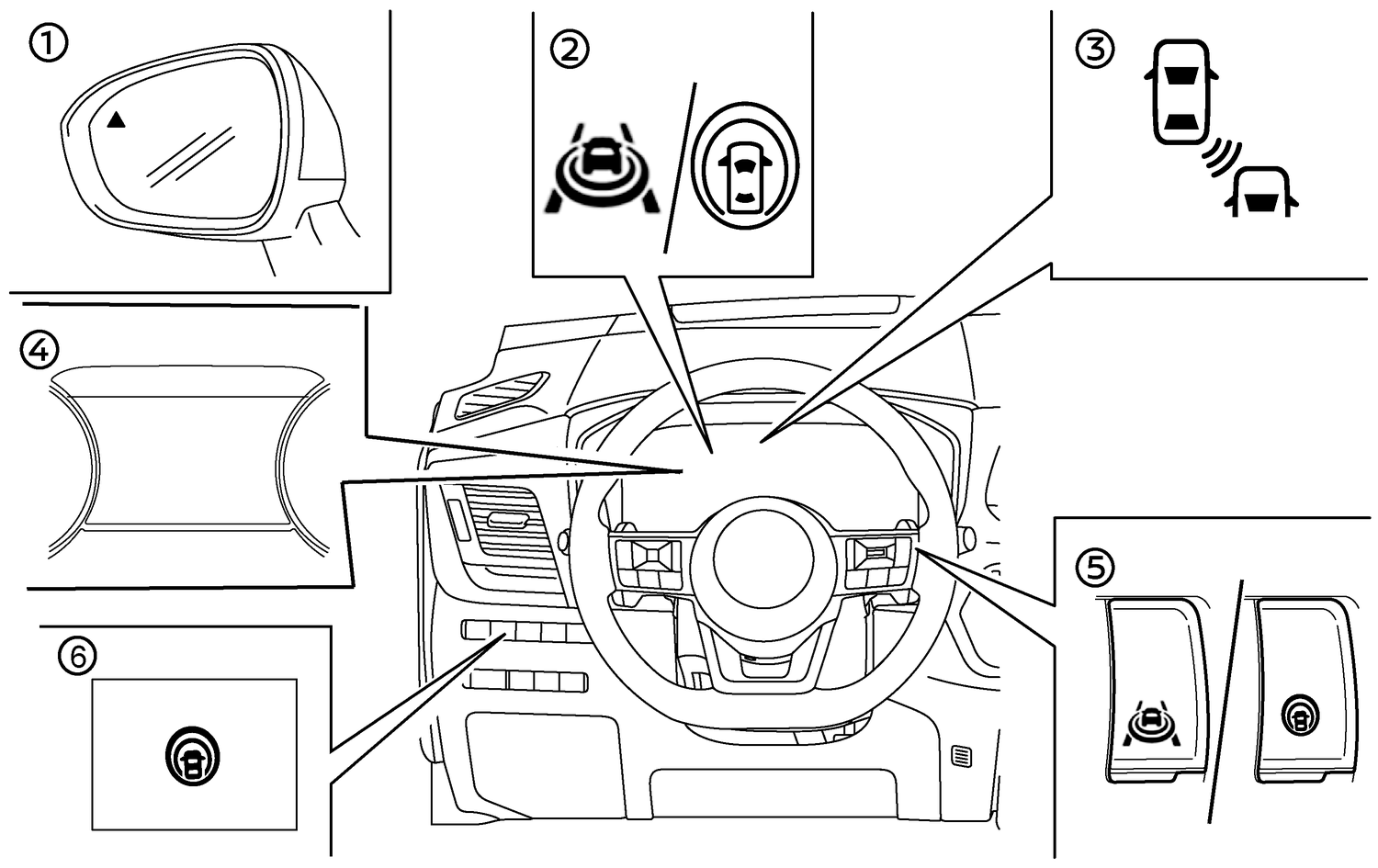 ①
②
③
④
⑤
⑥