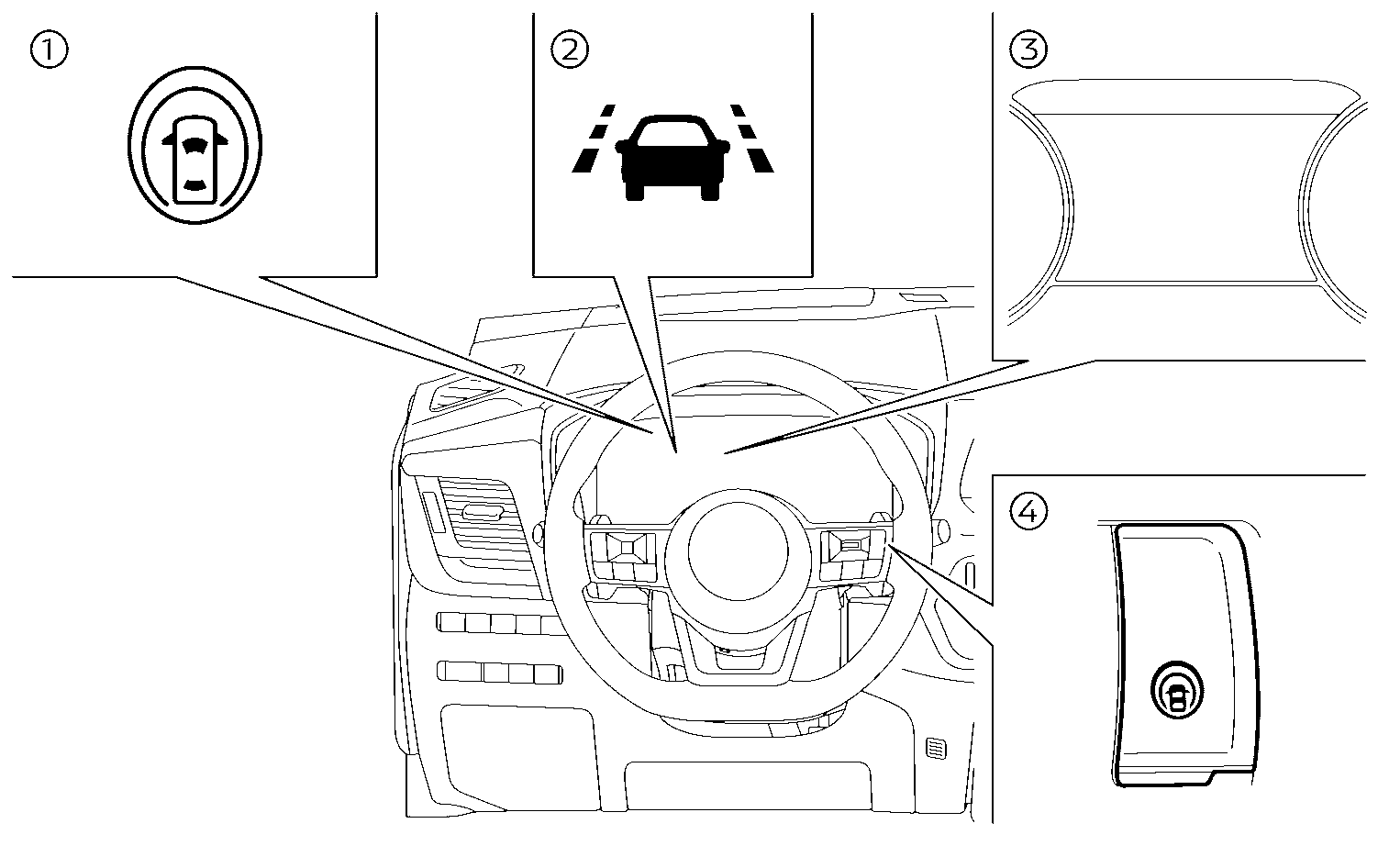 ① ② ③ ④