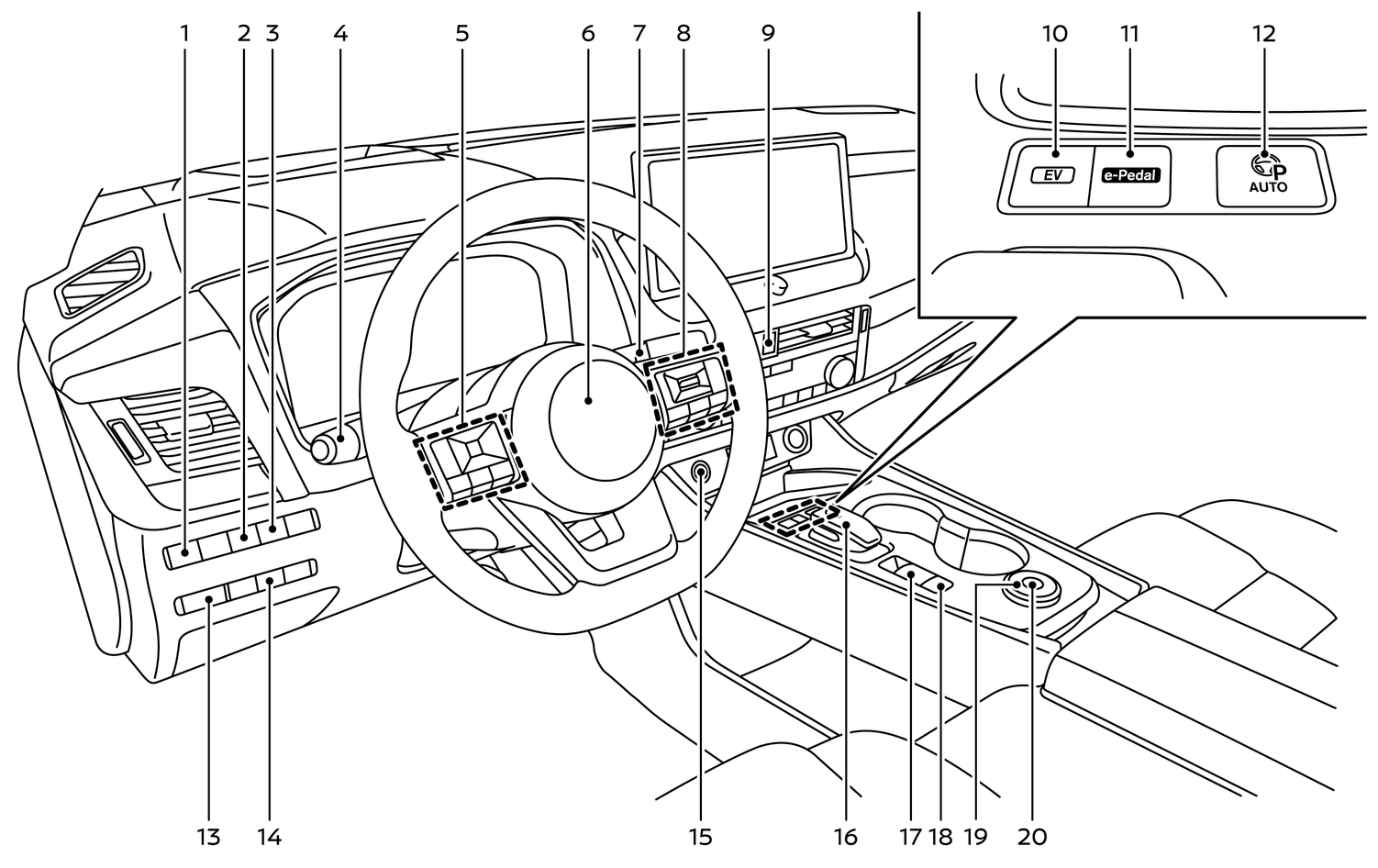 1 2 3 4 5 6 7 8 9

10 11 12

EV e-Pedal

P AUTO

13 14 15 16 17 18 19 20