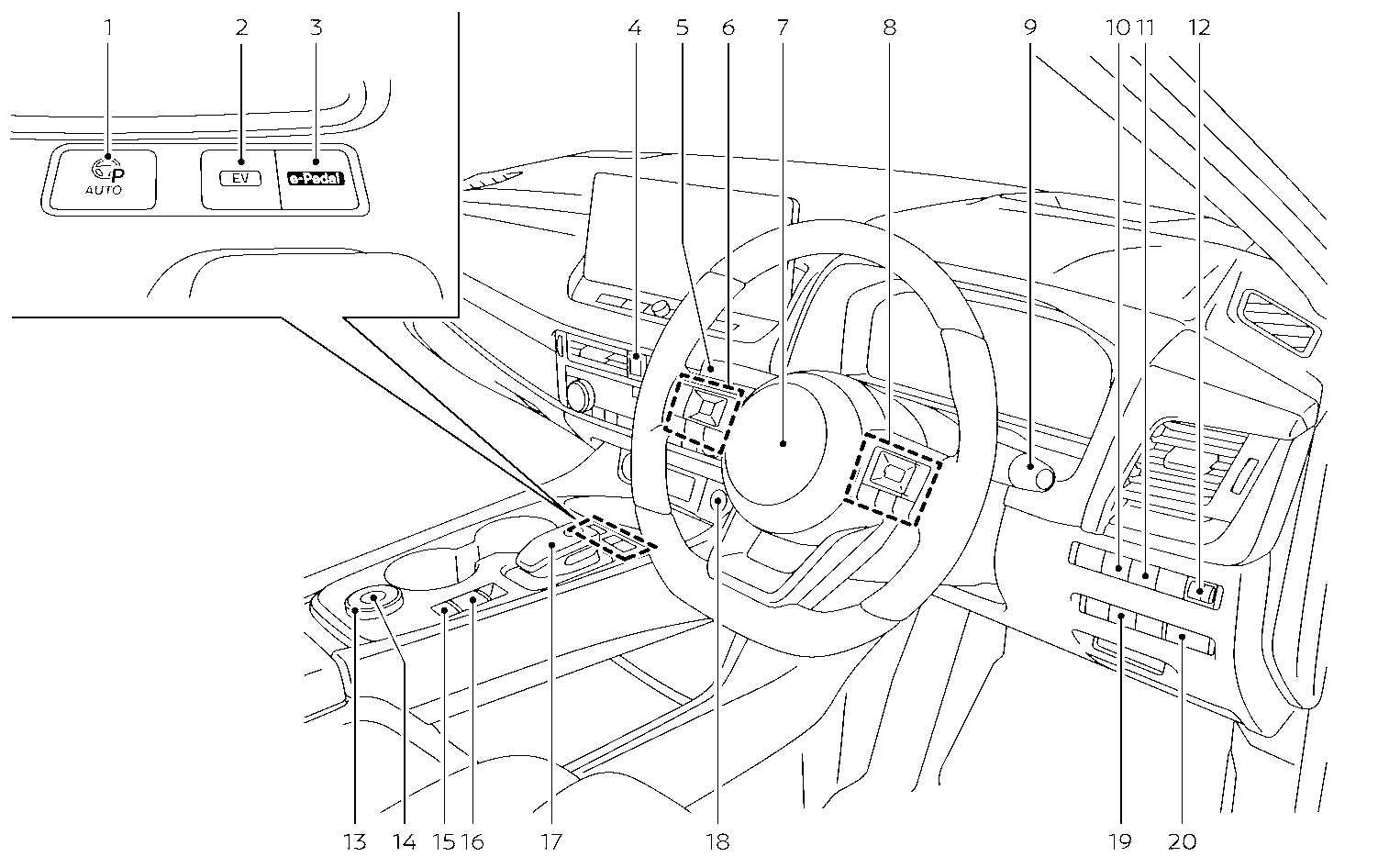 1 2 3 4 5 6 7 8 9 10 11 12

P
AUTO

EV

e-Pedal

13 14 15 16 17 18 19 20