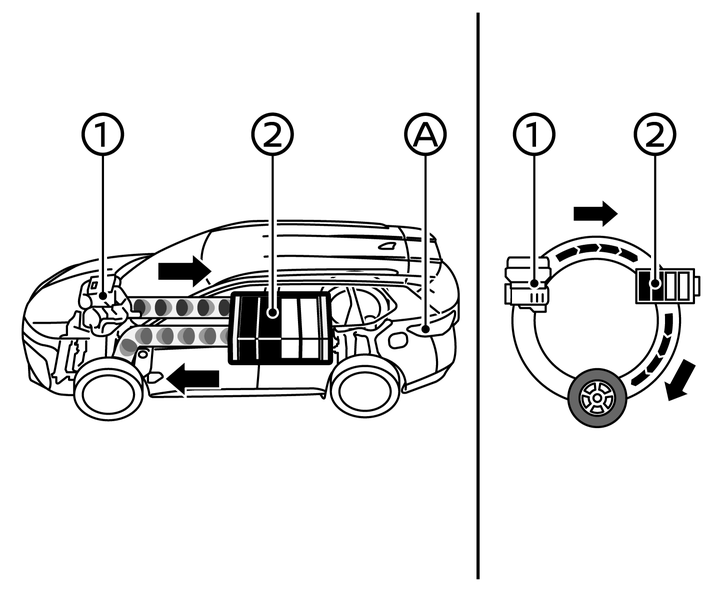 1
2
A
1
2