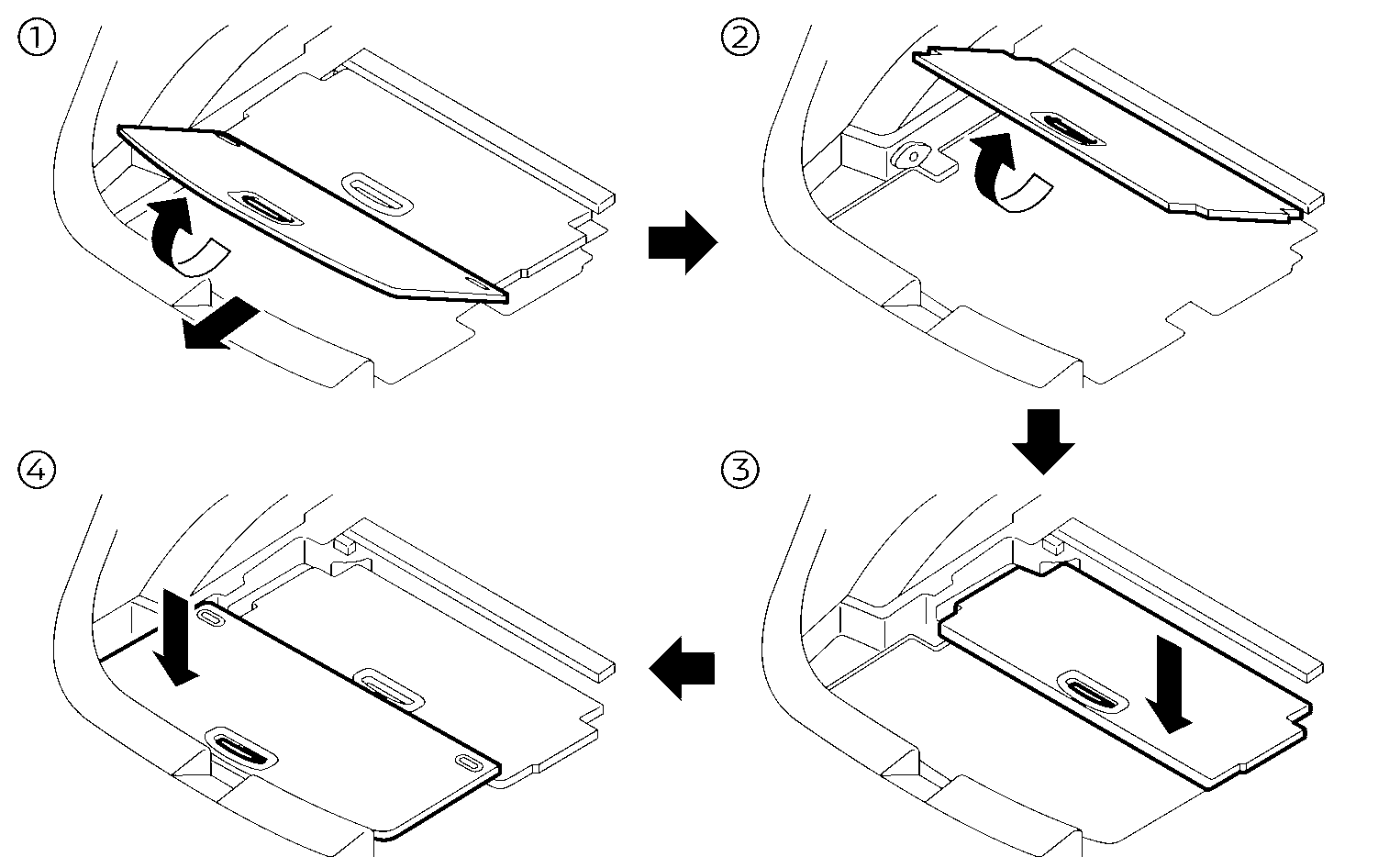 ① ② ③ ④