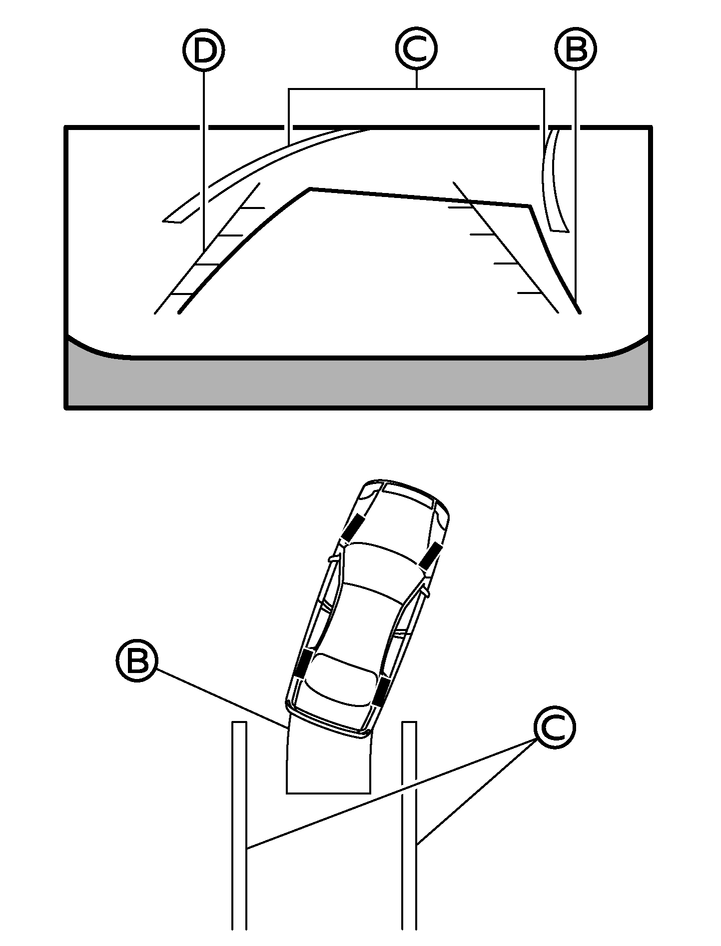 D
C
B
B
C