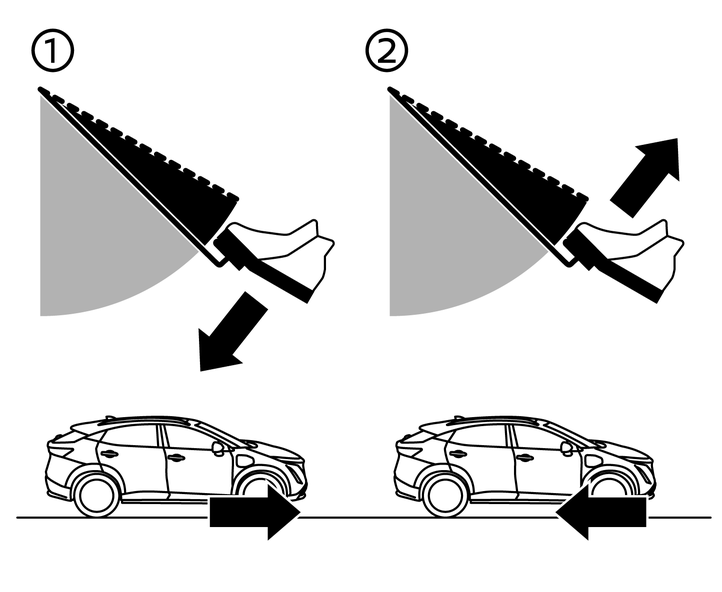 ①

②