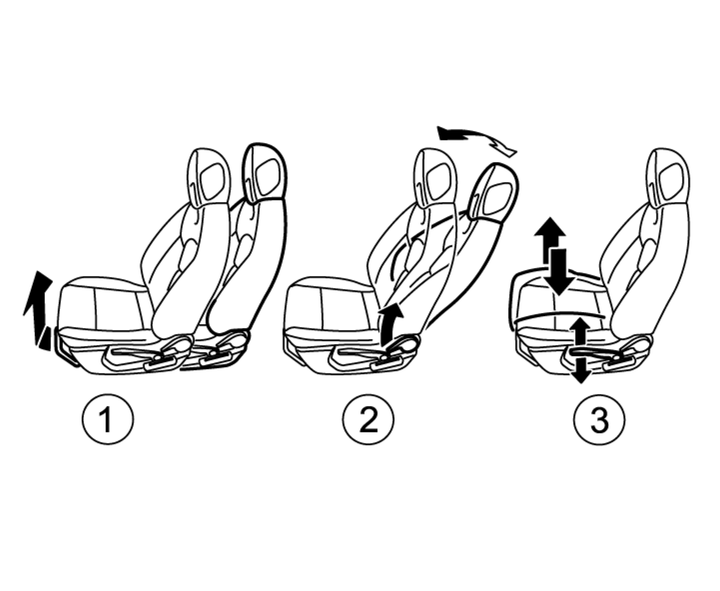 1

2

3