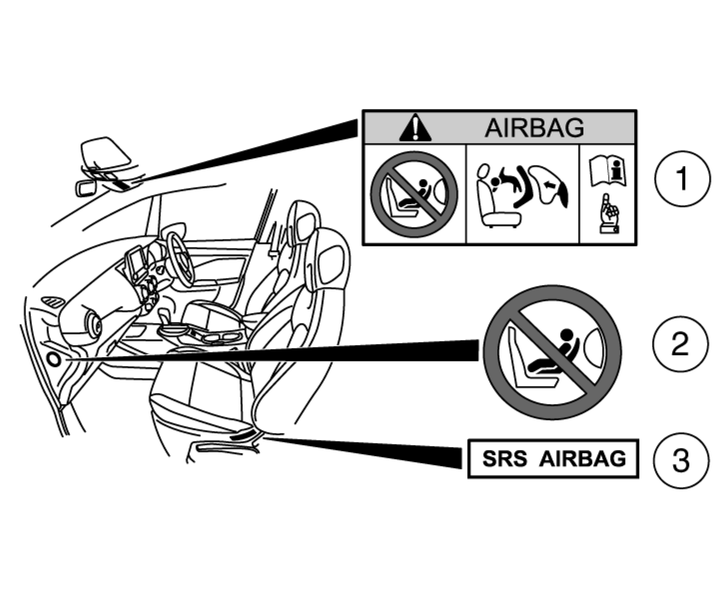 AIRBAG

1

2

SRS AIRBAG

3