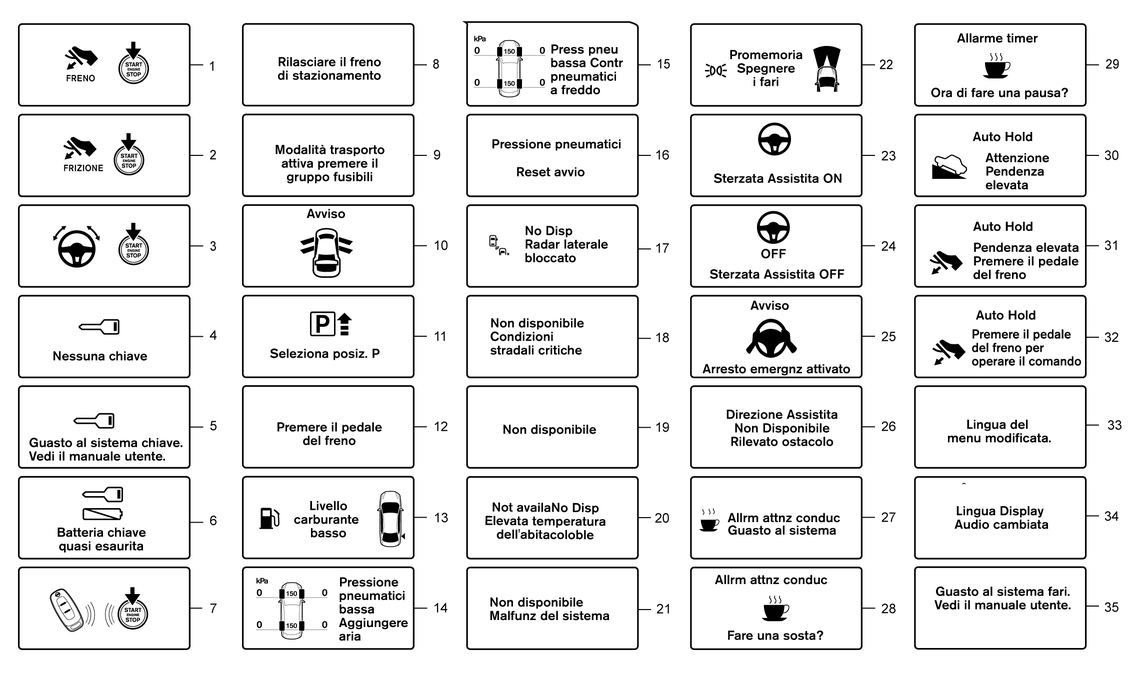 FRENO
START ENGINE STOP
1

FRIZIONE
START ENGINE STOP
2

START ENGINE STOP
3

Nessuna chiave
4

Guasto al sistema chiave. Vedi il manuale utente.
5

Batteria chiave quasi esaurita
6

START ENGINE STOP
7

Rilasciare il freno di stazionamento
8

Modalità trasporto attiva premere il gruppo fusibili
9

Avviso
10

P
Seleziona posiz. P
11

Premere il pedale del freno
12

Livello carburante basso
13

kPa
0 150 0
0 150 0
Pressione pneumatici bassa Aggiungere aria
14

kPa
0 150 0
0 150 0
Press pneu bassa Contr pneumatici a freddo
15

Pressione pneumatici

Reset avvio
16

No Disp Radar laterale bloccato
17

Non disponibile Condizioni stradali critiche
18

Non disponibile
19

Not availaNo Disp Elevata temperatura dell'abitacoloble
20

Non disponibile Malfunz del sistema
21

Promemoria Spegnere i fari
22

Sterzata Assistita ON
23

OFF
Sterzata Assistita OFF
24

Avviso
Arresto emergnz attivato
25

Direzione Assistita Non Disponibile Rilevato ostacolo
26

Allrm attnz conduc Guasto al sistema
27

Allrm attnz conduc
Fare una sosta?
28

Allarme timer
Ora di fare una pausa?
29

Auto Hold
Attenzione Pendenza elevata
30

Auto Hold
Pendenza elevata Premere il pedale del freno
31

Auto Hold
Premere il pedale del freno per operare il comando
32

Lingua del menu modificata.
33

Lingua Display Audio cambiata
34

Guasto al sistema fari. Vedi il manuale utente.
35