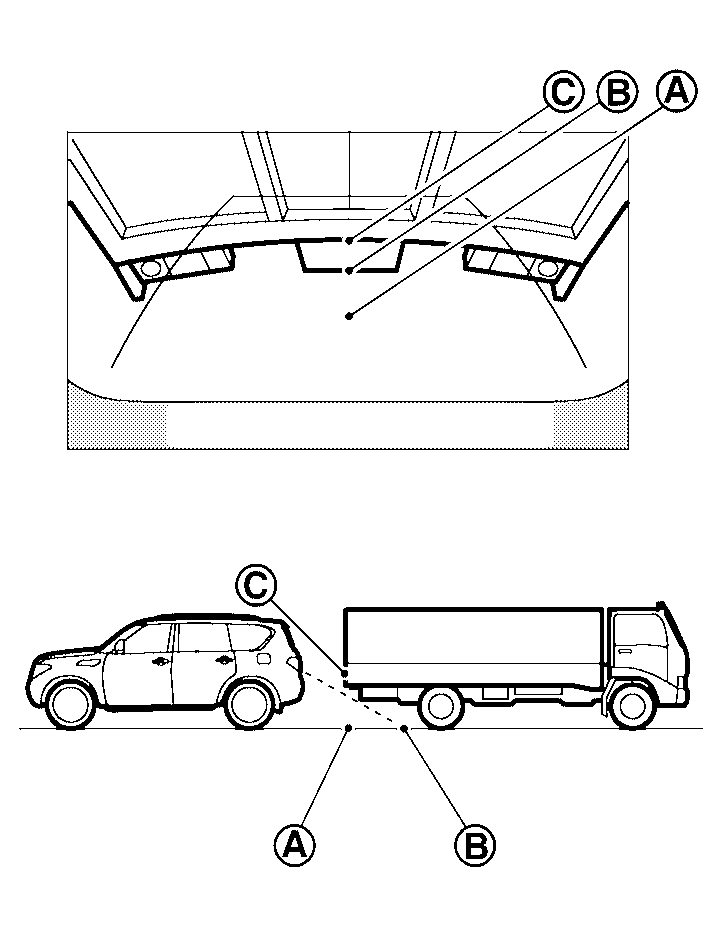 C B A

C

A B