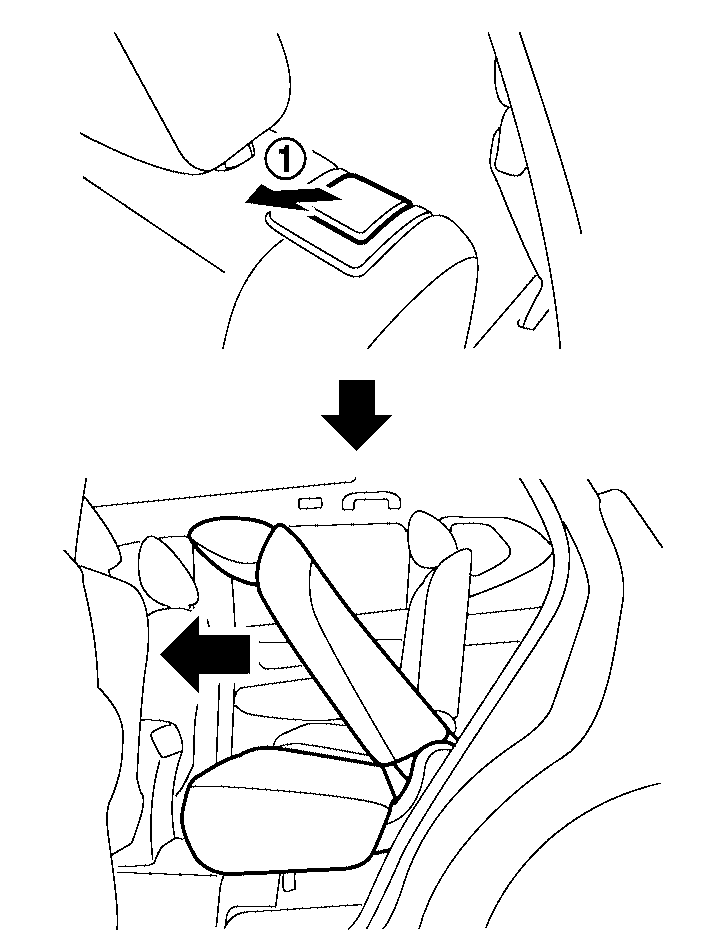 ①