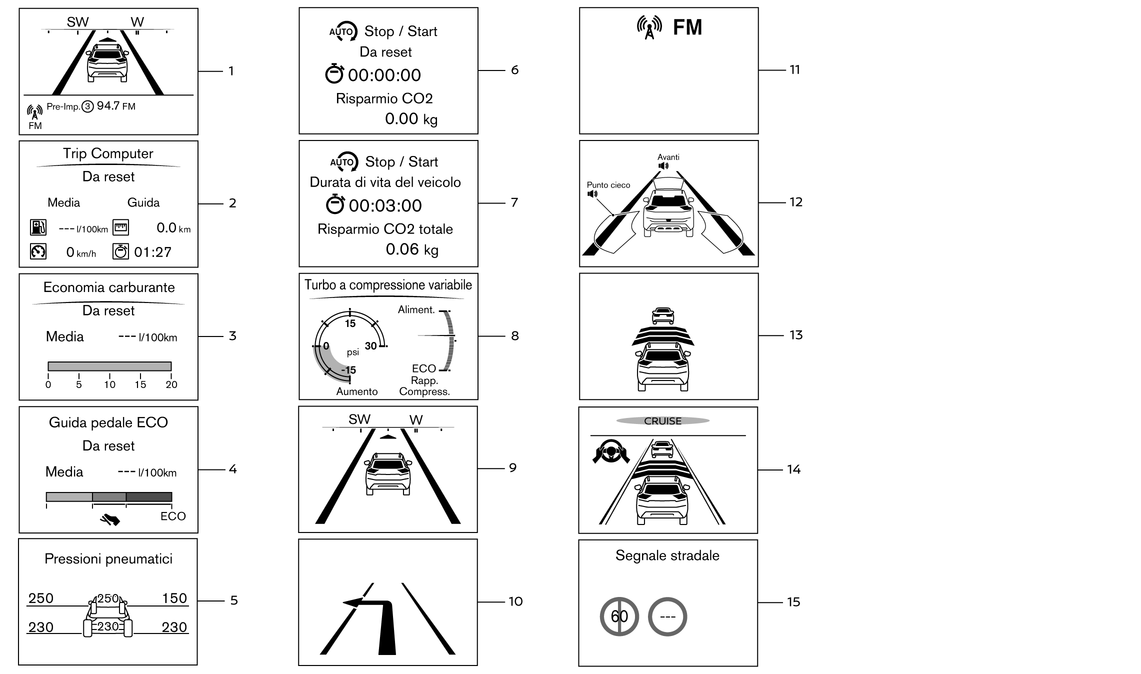 SW W

Pre-Imp. ③ 94.7 FM
FM

1

Trip Computer
Da reset
Media Guida
---l/100km 0.0 km
0 km/h 01:27

2

Economia carburante
Da reset
Media ---l/100km
0 5 10 15 20

3

Guida pedale ECO
Da reset
Media ---l/100km
ECO

4

Pressioni pneumatici
250 250 150
230 230 230

5

AUTO Stop / Start
Da reset
00:00:00
Risparmio CO2
0.00 kg

6

AUTO Stop / Start
Durata di vita del veicolo
00:03:00
Risparmio CO2 totale
0.06 kg

7

Turbo a compressione variabile
15
0 psi 30
-15
Aumento
Aliment.
ECO
Rapp.
Compress.

8

SW W

9

10

FM

11

Avanti
Punto cieco

12

13

CRUISE

14

Segnale stradale
60 ---

15