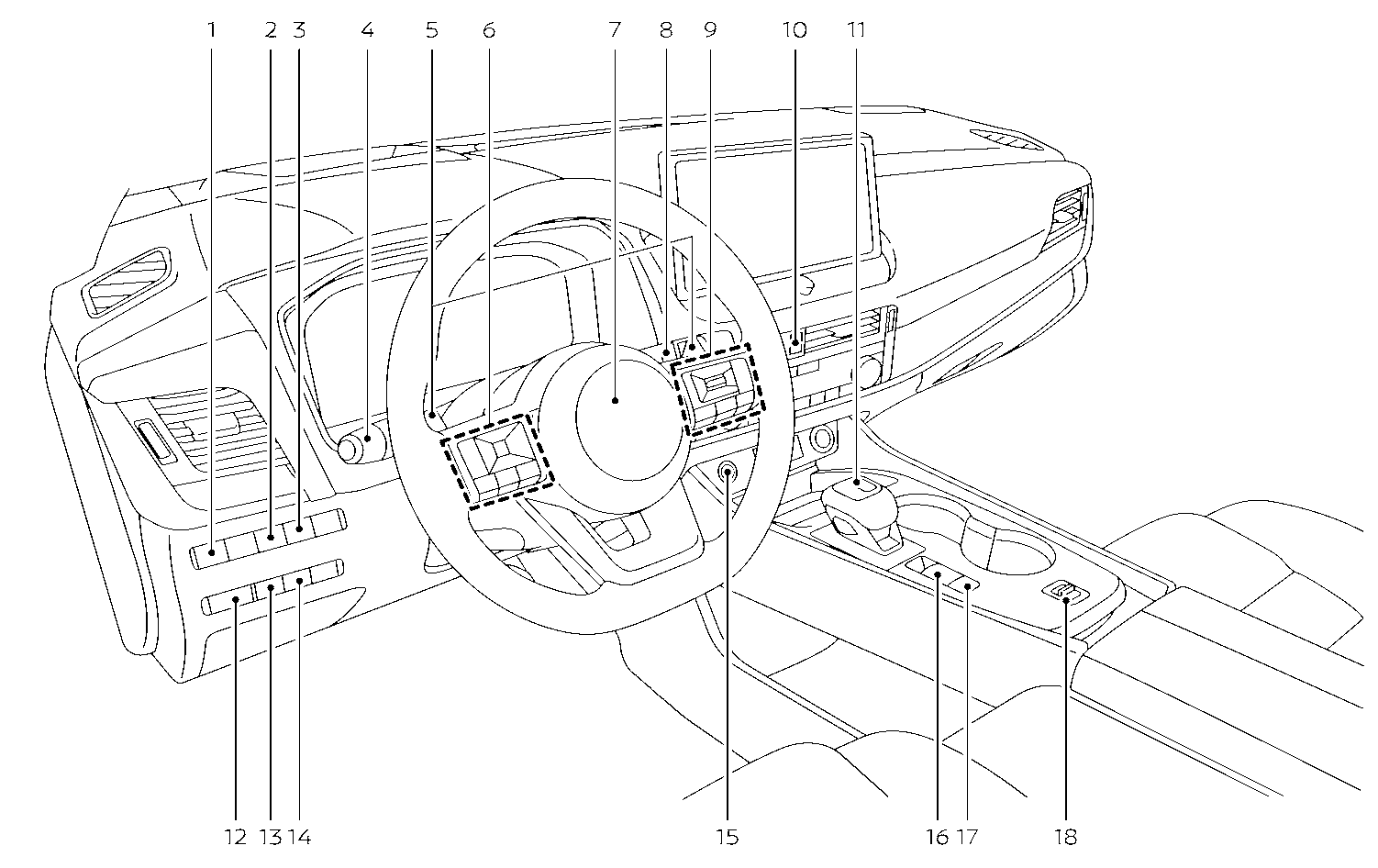 1 2 3 4 5 6 7 8 9 10 11

12 13 14 15 16 17 18