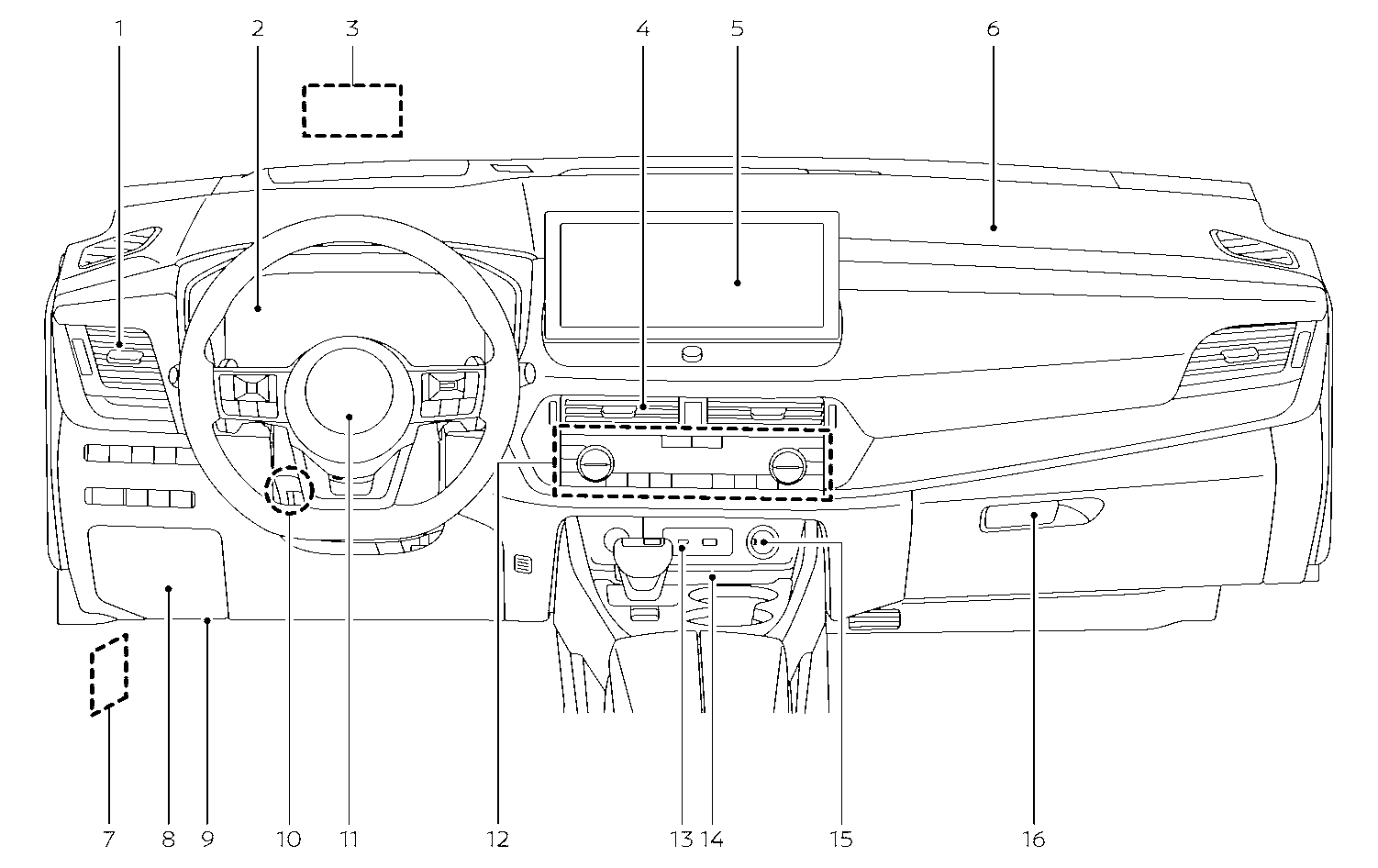 1 2 3 4 5 6

7 8 9 10 11 12 13 14 15 16