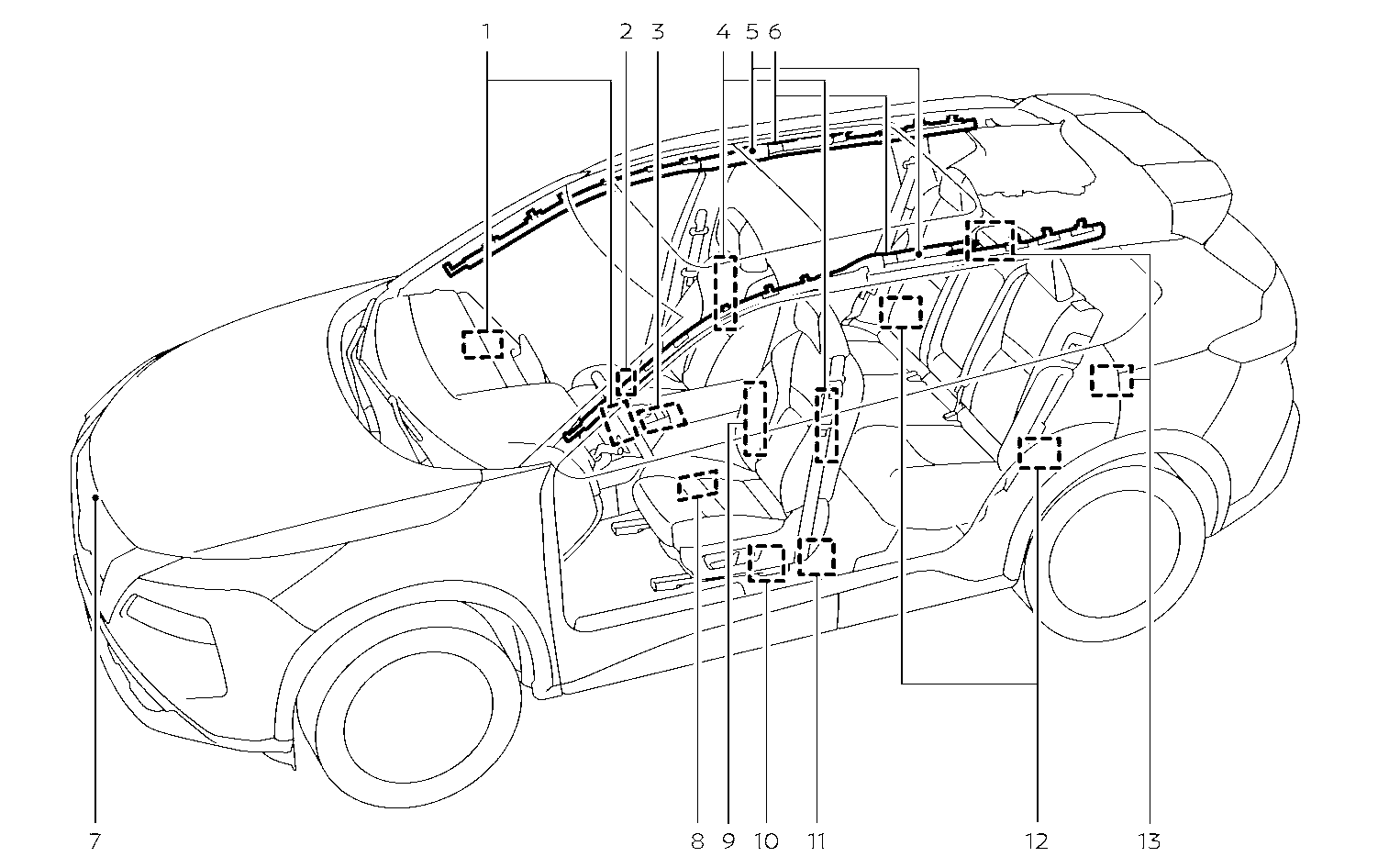 1
2
3
4
5
6
7
8
9
10
11
12
13