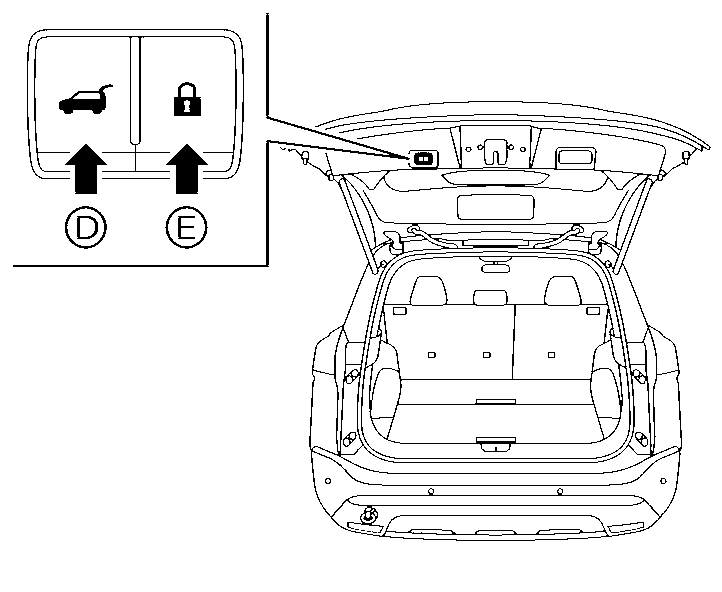 D
E