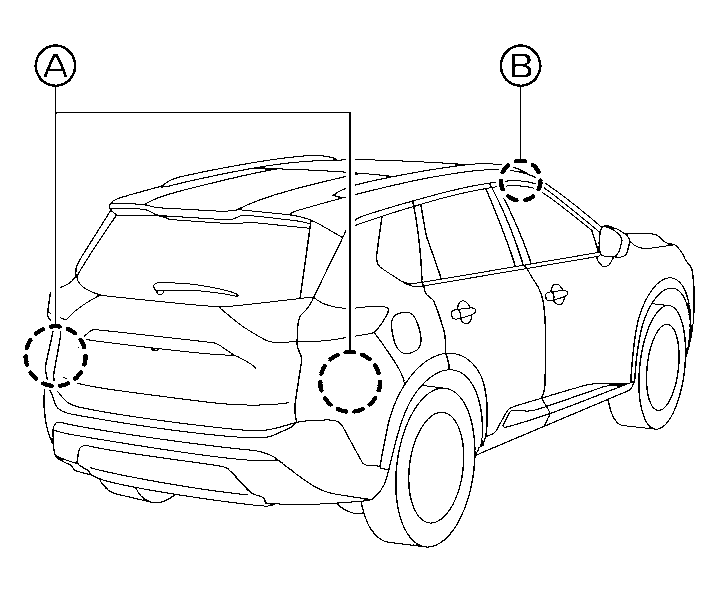 A
B