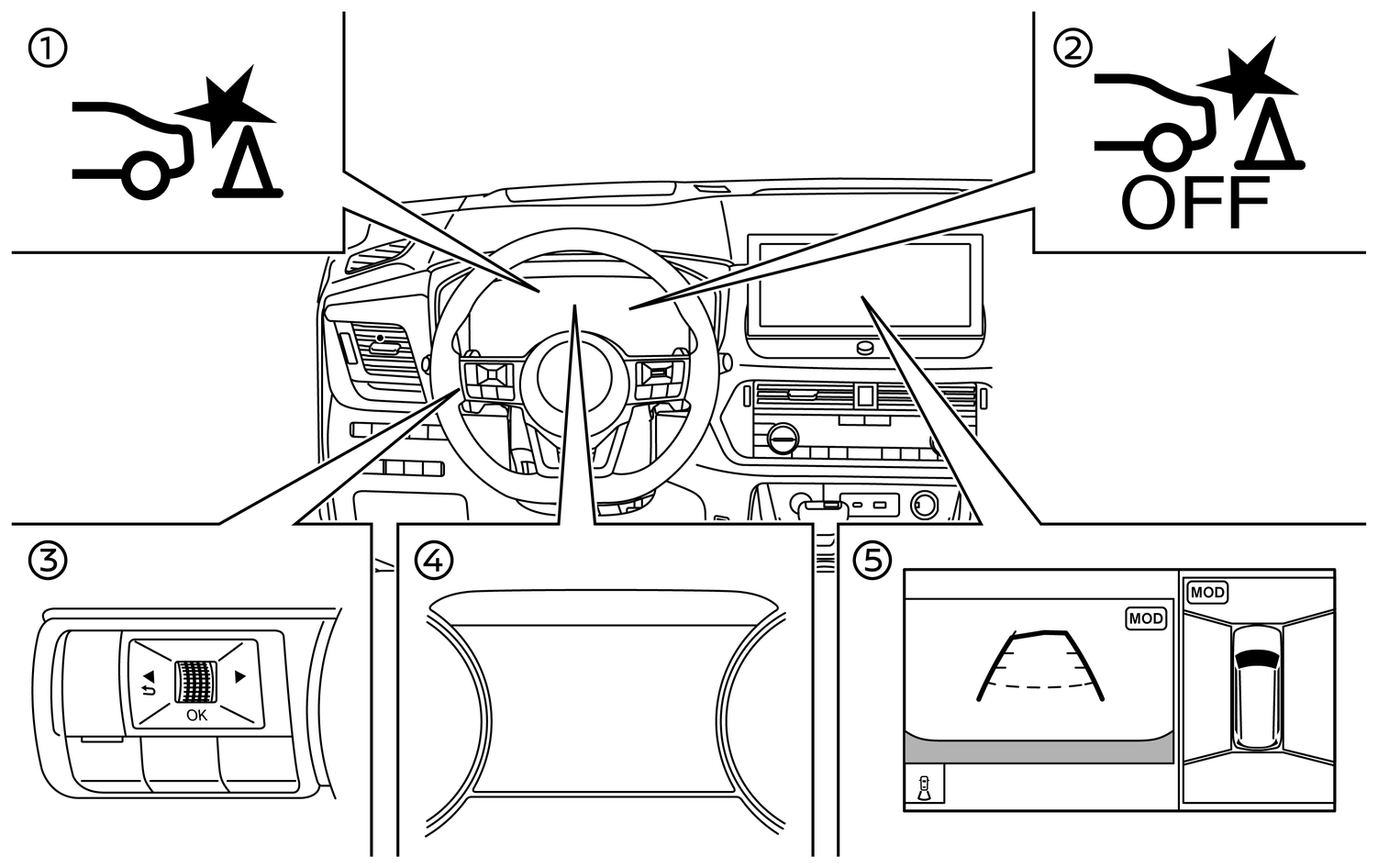 ①

②

OFF

③

OK

④

⑤

MOD

MOD