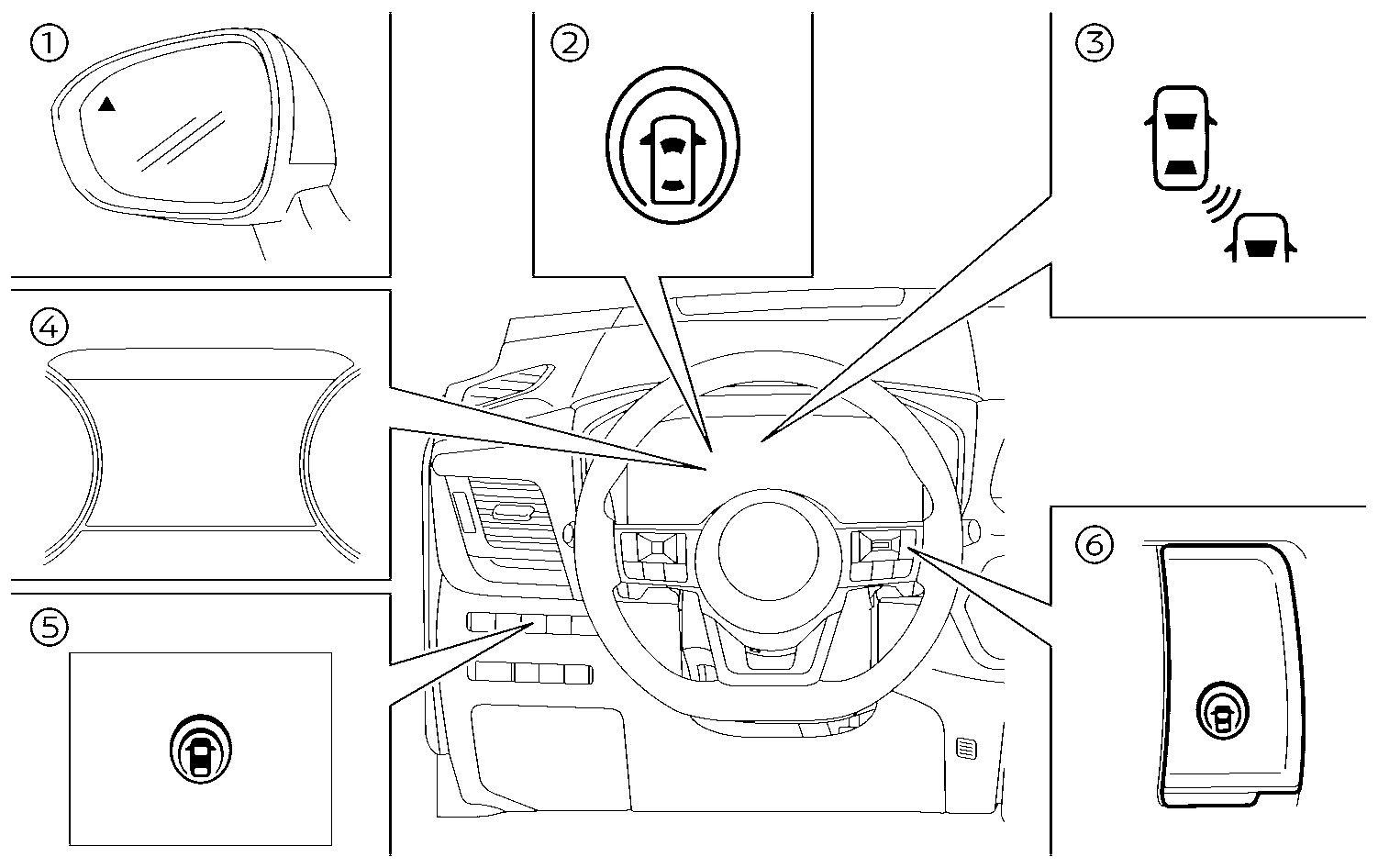 ①
②
③
④
⑤
⑥