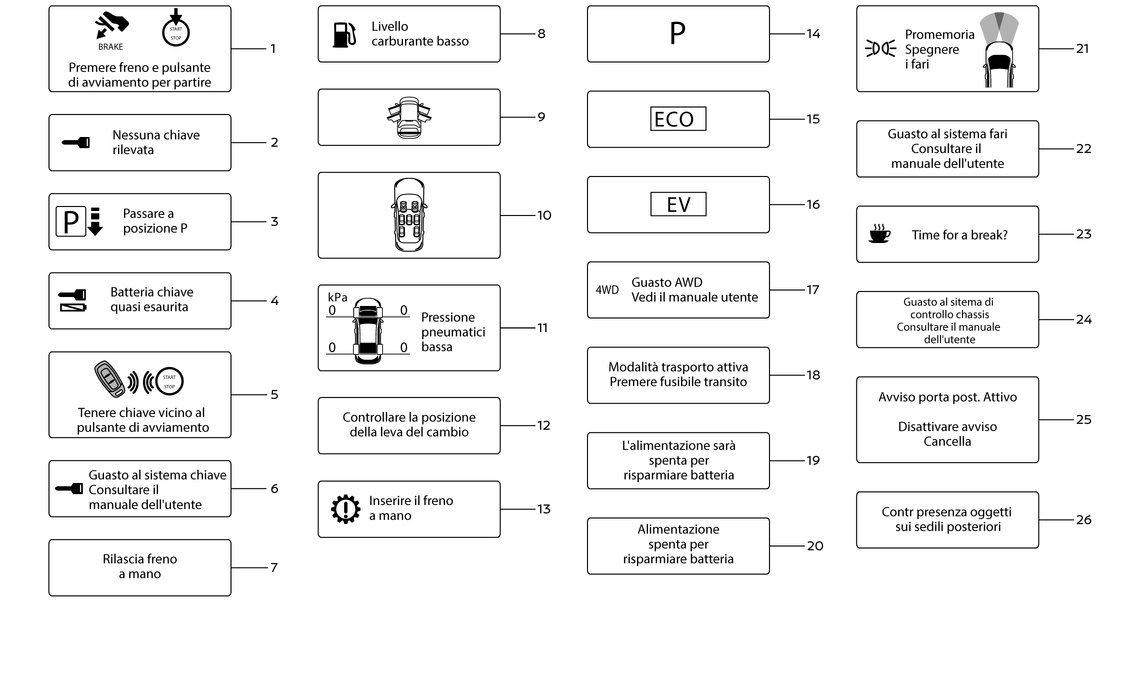 BRAKE

START STOP

Premere freno e pulsante di avviamento per partire

1

Nessuna chiave rilevata

2

P

Passare a posizione P

3

Batteria chiave quasi esaurita

4

START STOP

Tenere chiave vicino al pulsante di avviamento

5

Guasto al sistema chiave Consultare il manuale dell'utente

6

Rilascia freno a mano

7

Livello carburante basso

8

9

10

kPa

0

0

0

0

Pressione pneumatici bassa

11

Controllare la posizione della leva del cambio

12

Inserire il freno a mano

13

P

14

ECO

15

EV

16

4WD

Guasto AWD Vedi il manuale utente

17

Modalità trasporto attiva Premere fusibile transito

18

L'alimentazione sarà spenta per risparmiare batteria

19

Alimentazione spenta per risparmiare batteria

20

Promemoria Spegnere i fari

21

Guasto al sistema fari Consultare il manuale dell'utente

22

Time for a break?

23

Guasto al sitema di controllo chassis Consultare il manuale dell'utente

24

Avviso porta post. Attivo

Disattivare avviso Cancella

25

Contr presenza oggetti sui sedili posteriori

26