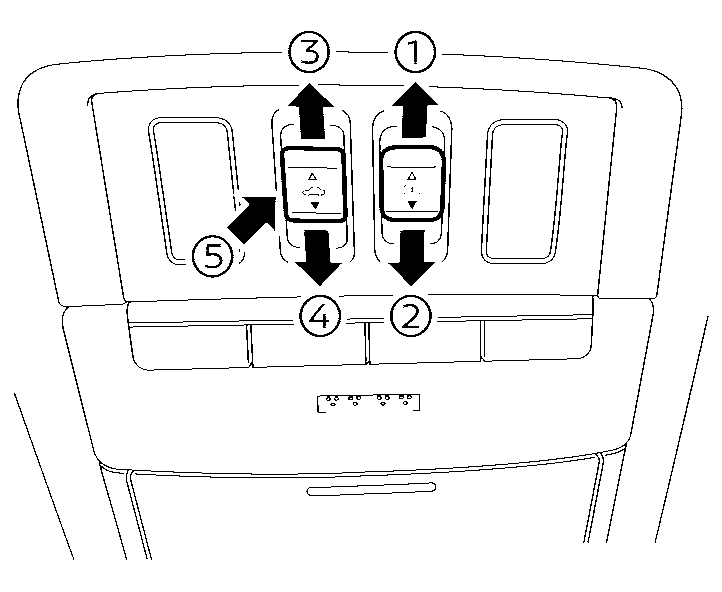 3
1
5
4
2