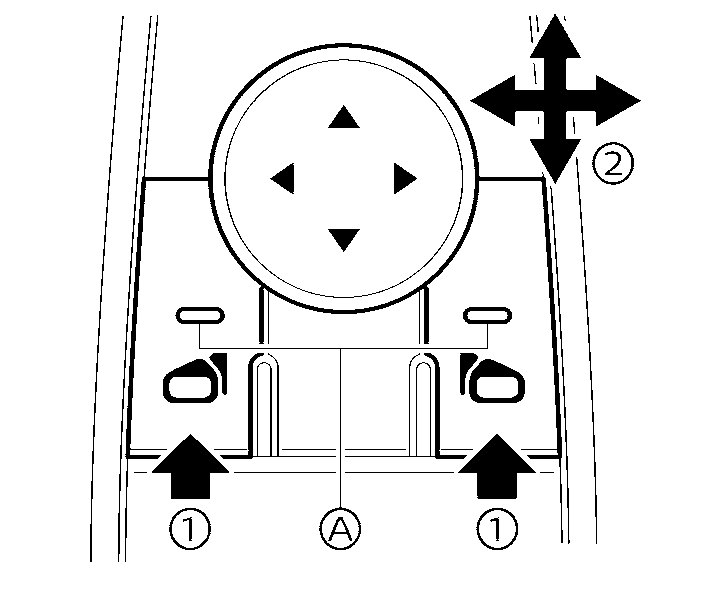 ②
①
Ⓐ
①