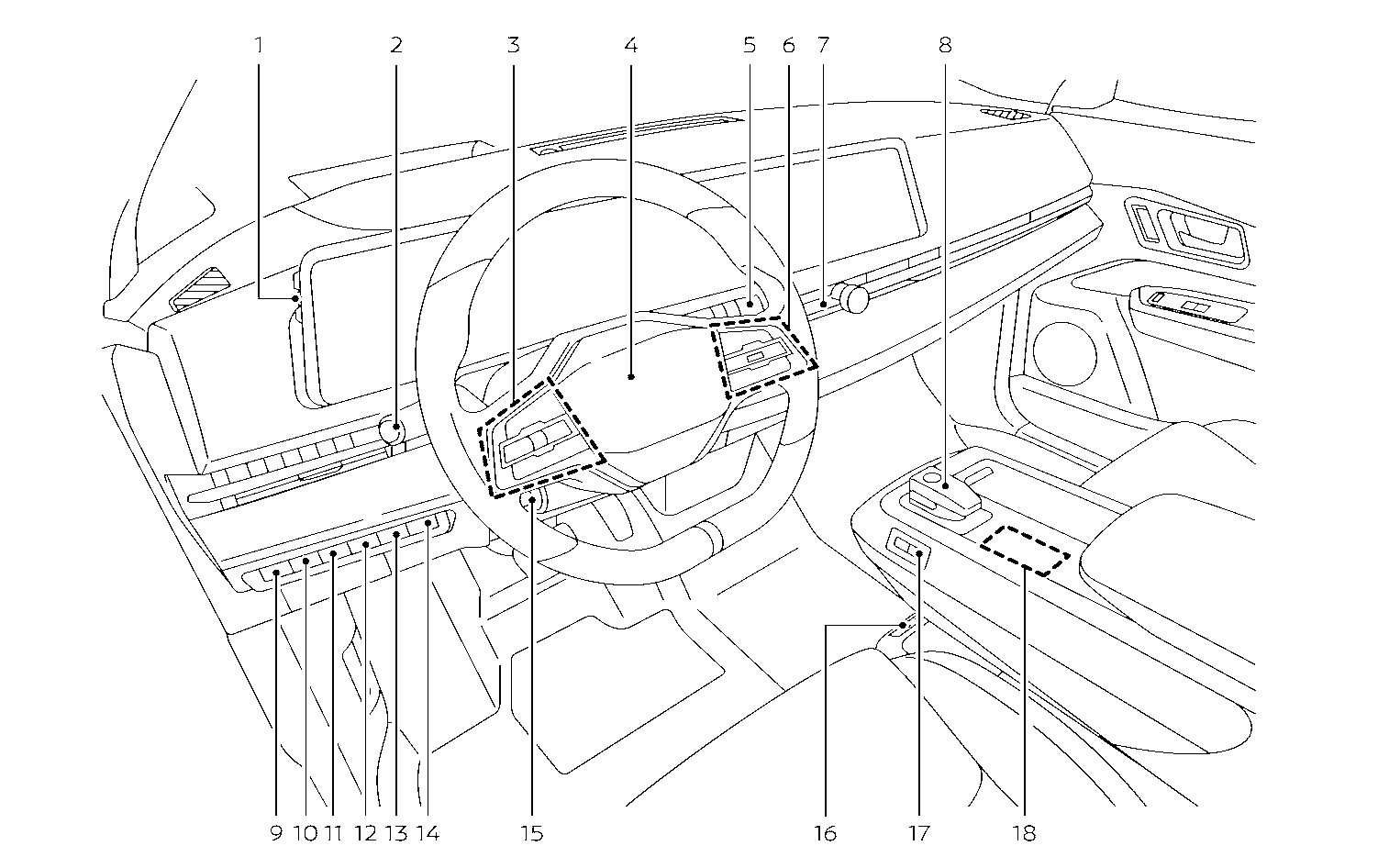 1 2 3 4 5 6 7 8

9 10 11 12 13 14 15 16 17 18