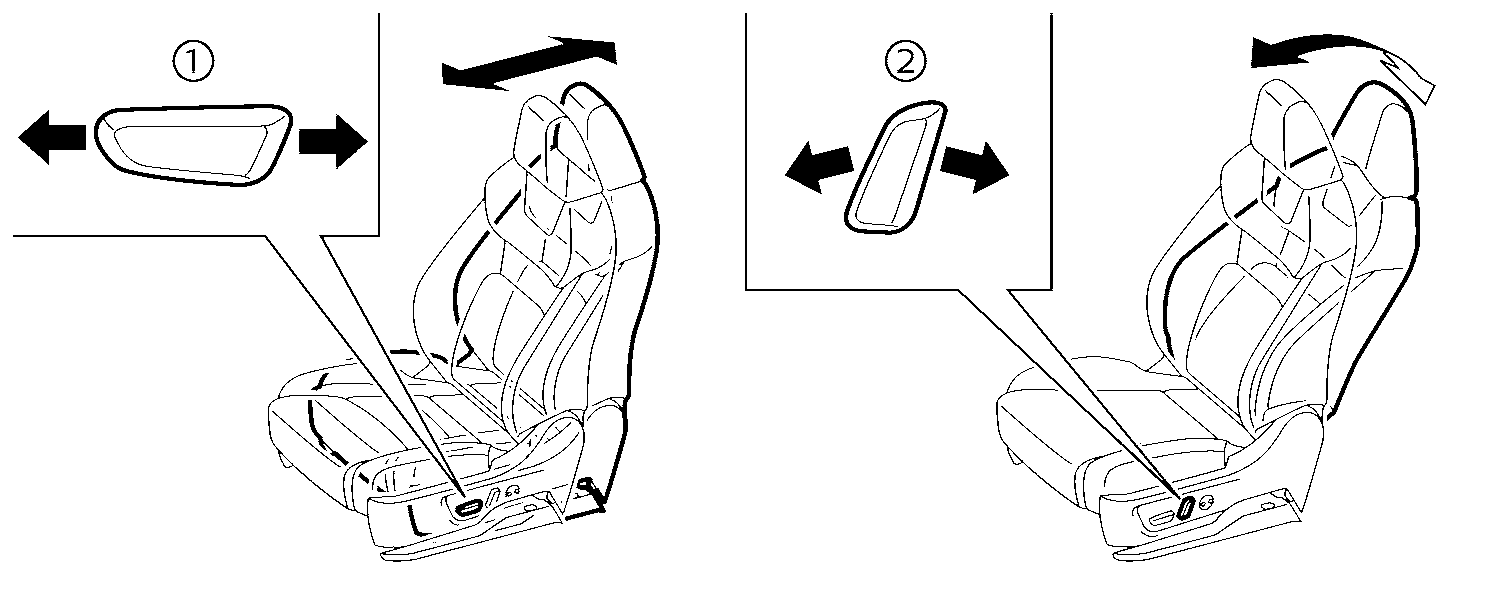 ①

②