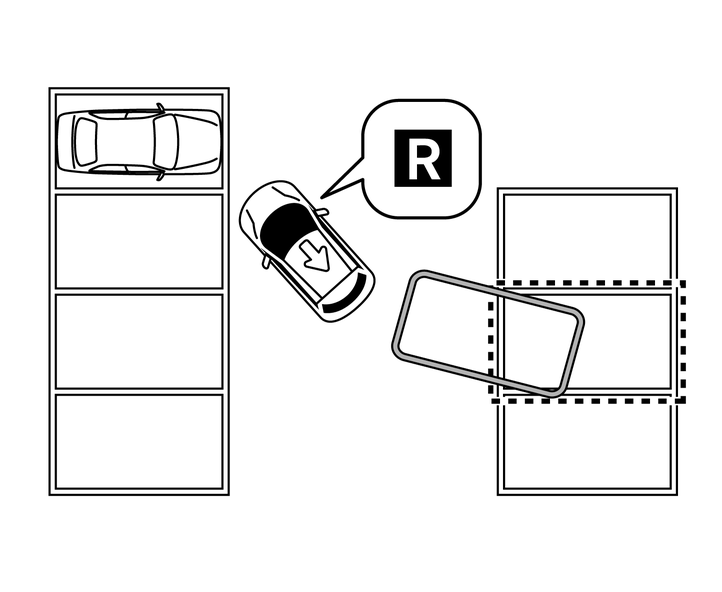 R