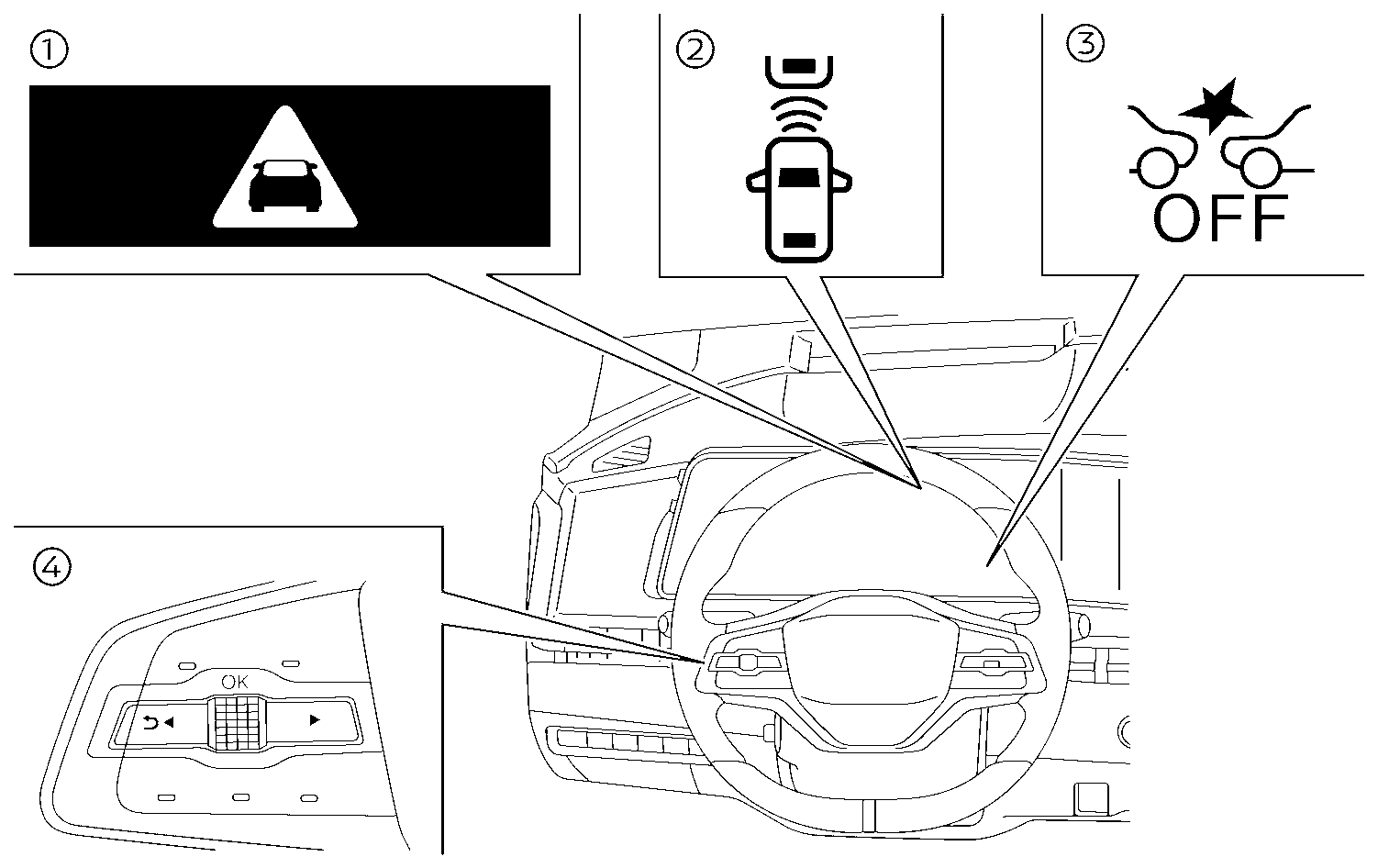 ①

②

③

OFF

④

OK