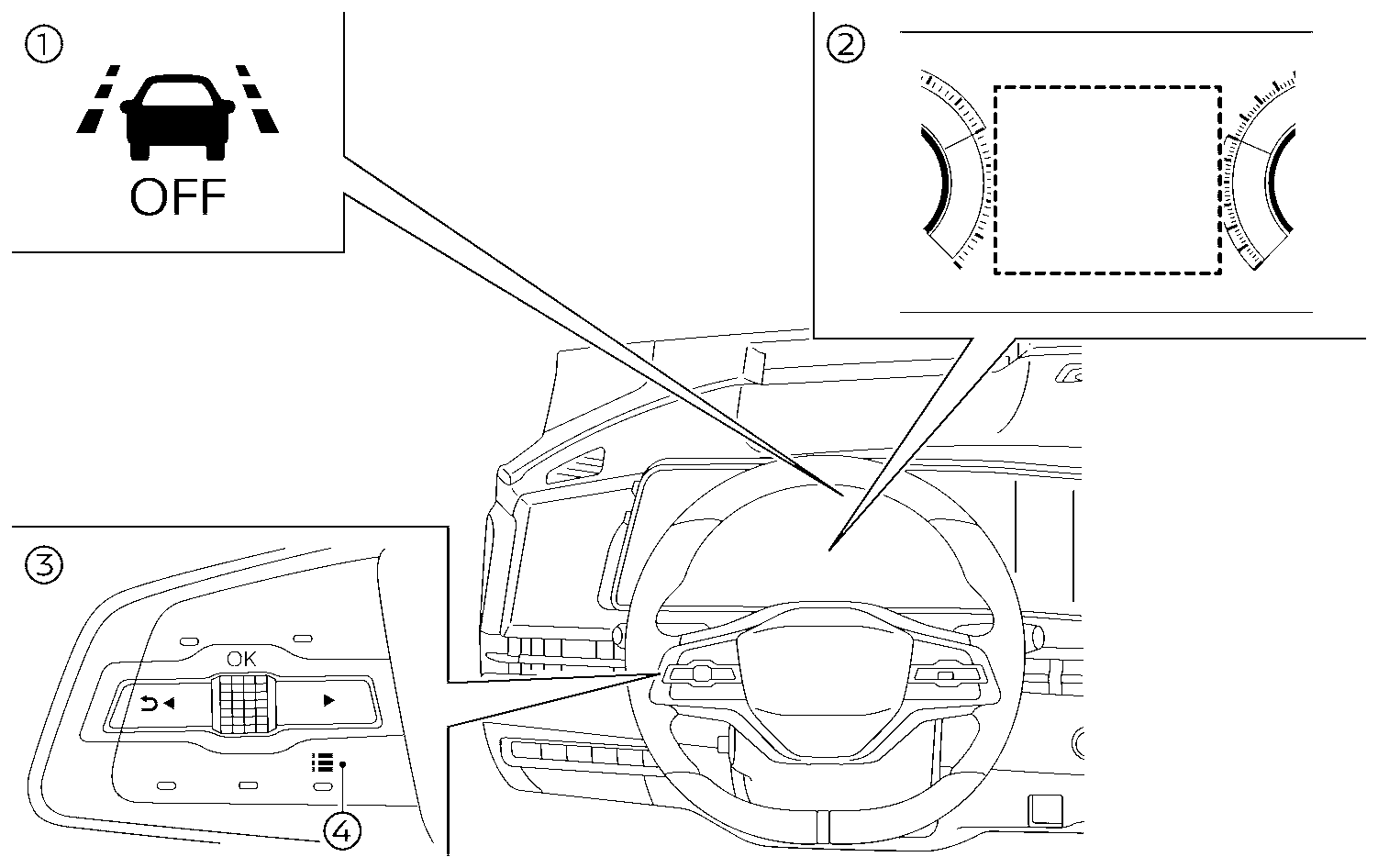 ①
OFF
②
③
OK
④