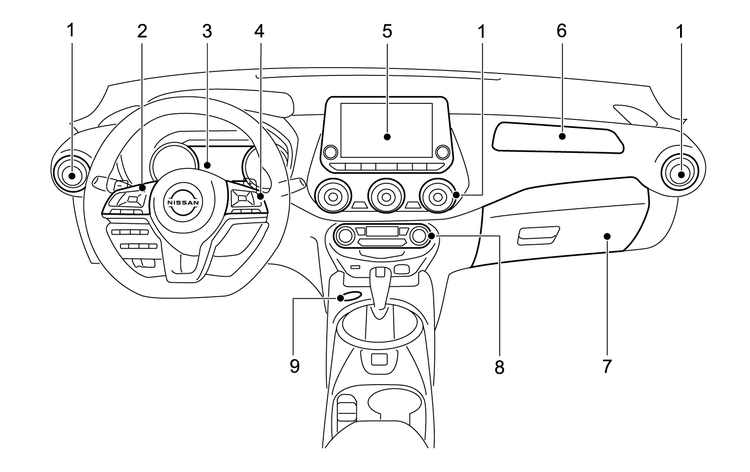 1 2 3 4 5 1 6 1

NISSAN

9 8 7