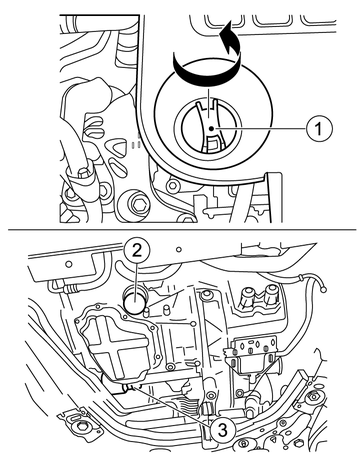 1

2

3