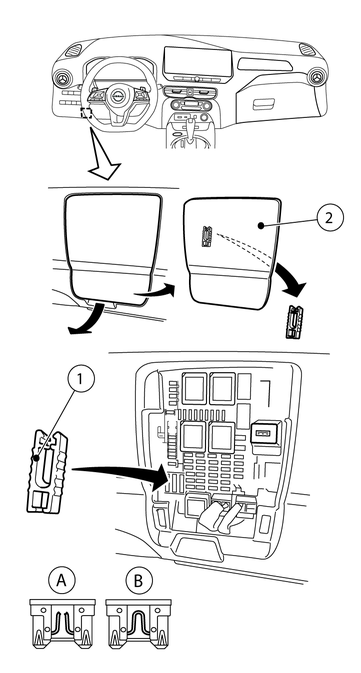 2

1

A

B