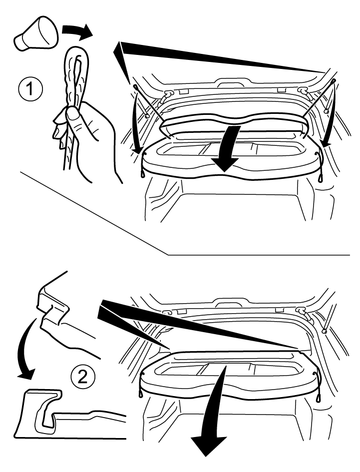 1

2