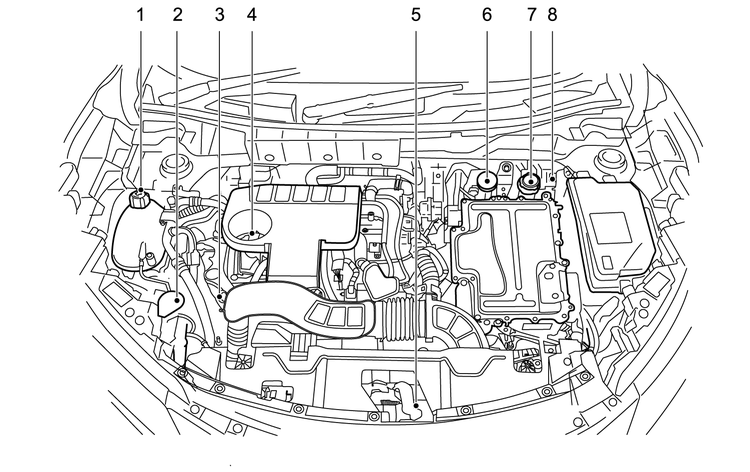 1 2 3 4 5 6 7 8