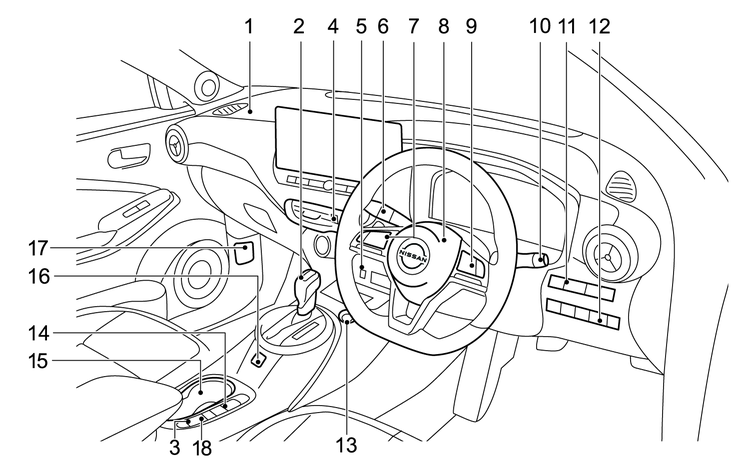 1
2
4
5
6
7
8
9
10
11
12
17
16
14
15
3
18
13
NISSAN