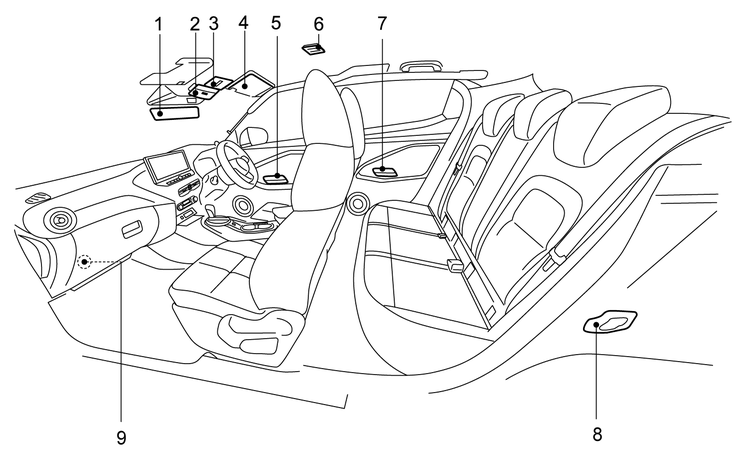 1
2
3
4
5
6
7
9
8