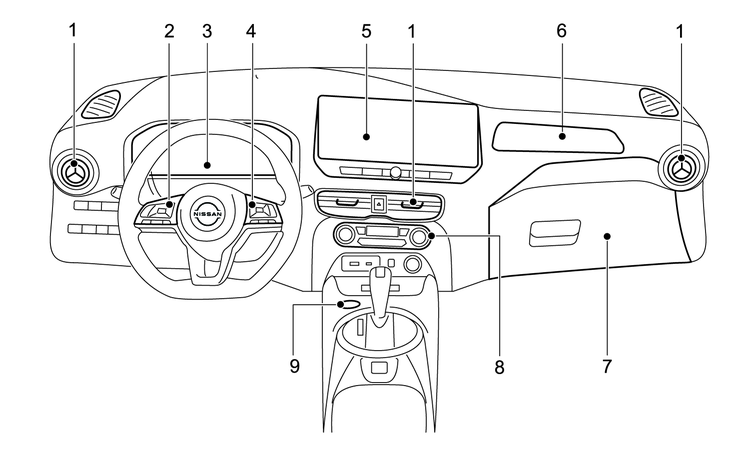 1
2
3
4
5
1
6
1
NISSAN
9
8
7