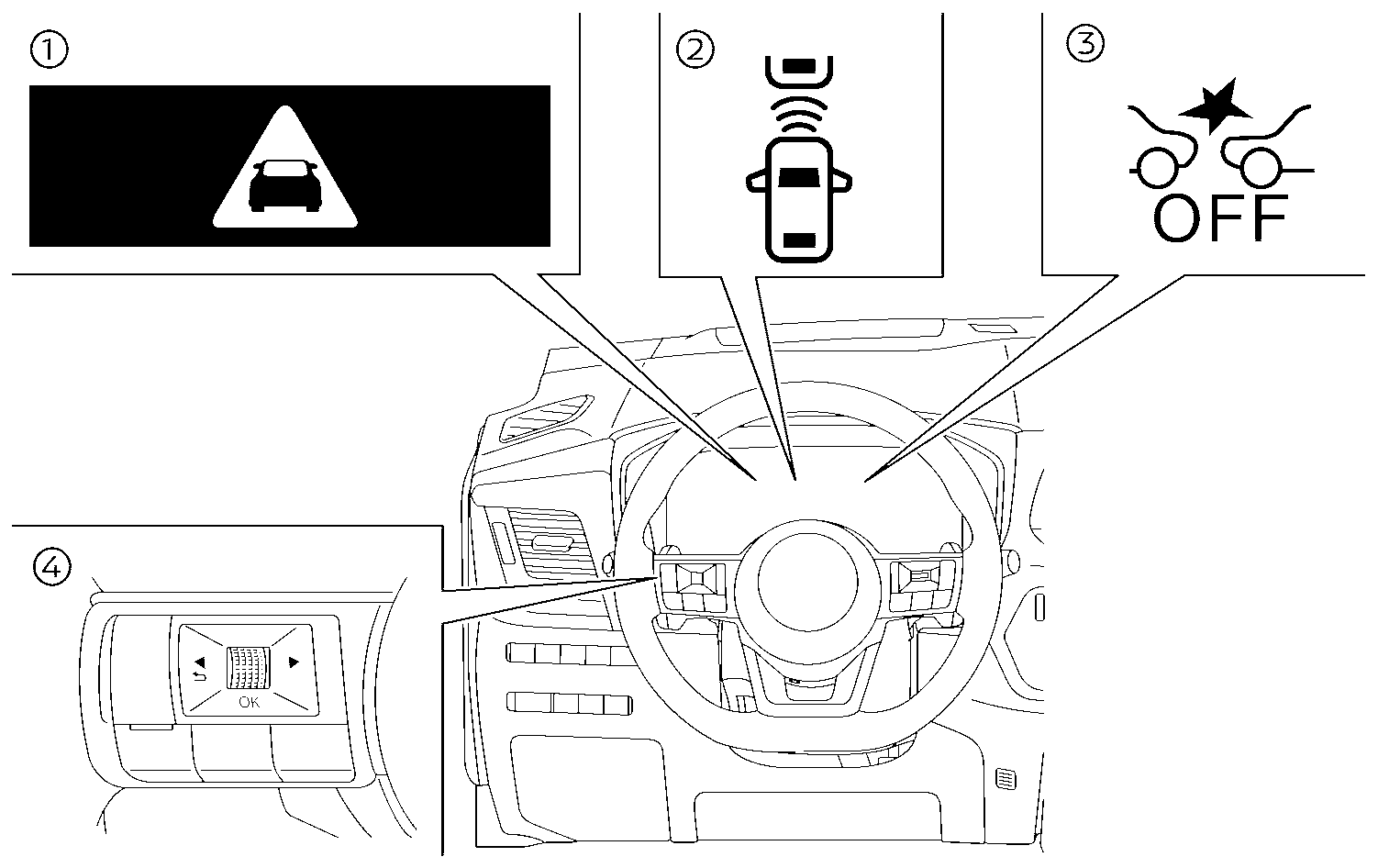 ①

②

③

OFF

④

OK