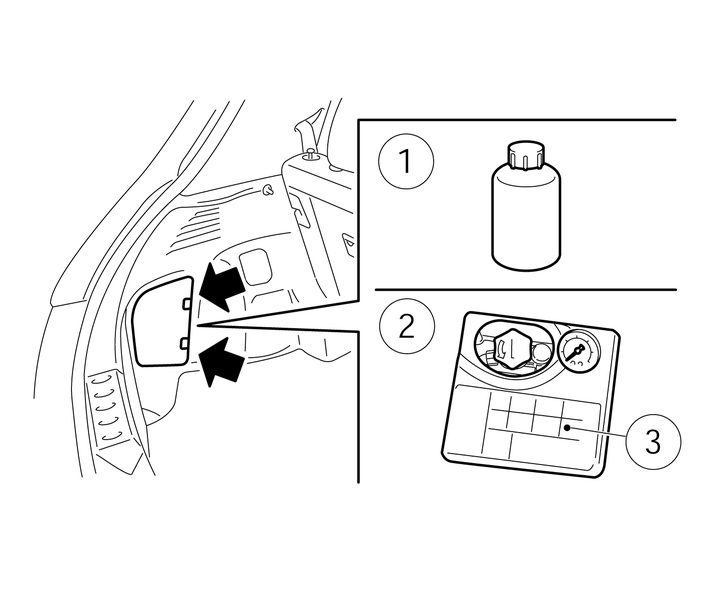 1
2
3